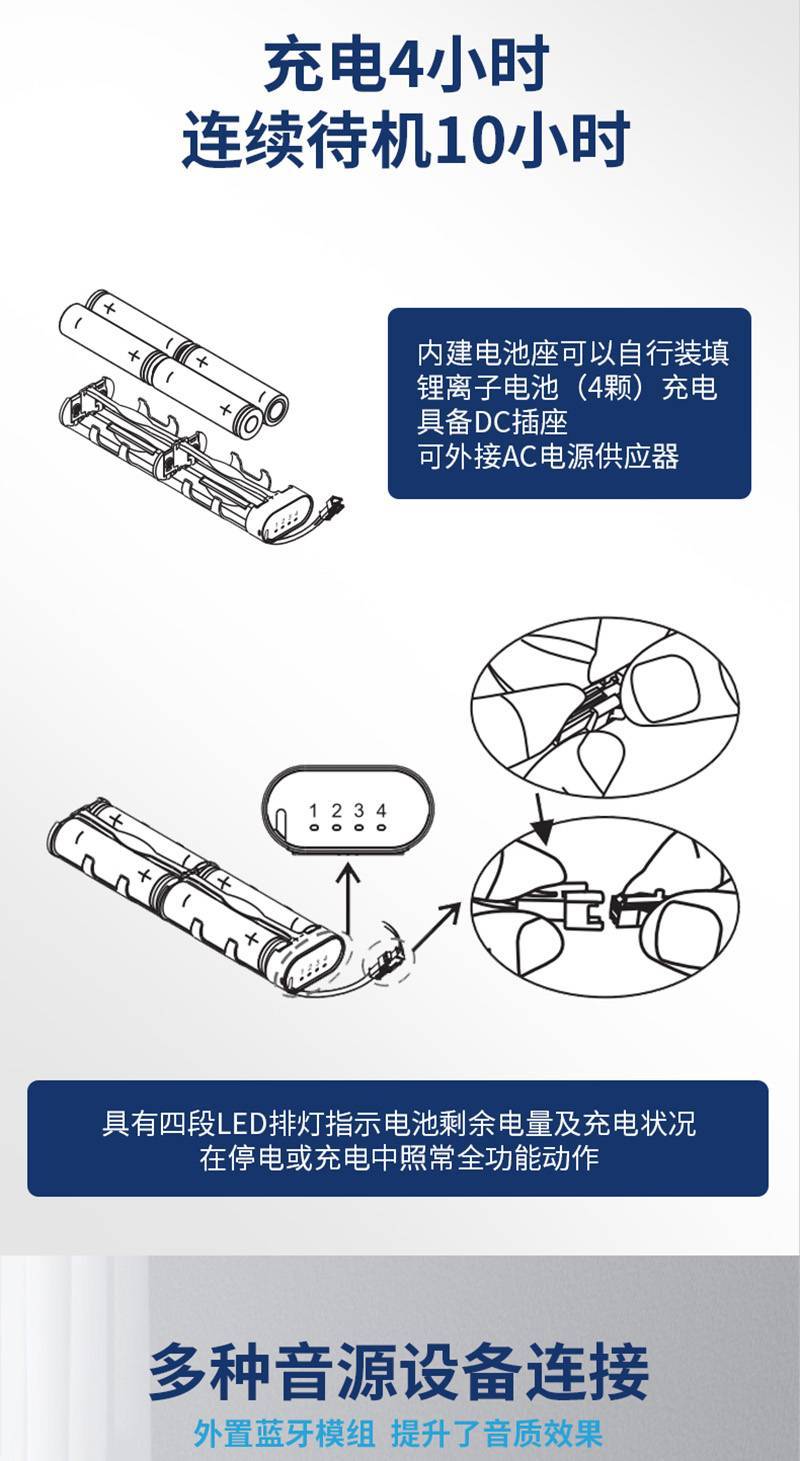 充电4小时
连续待机10小时

内建电池座可以自行装填
锂离子电池（4颗）充电
具备DC插座
可外接AC电源供应器

1 2 3 4

具有四段LED排灯指示电池剩余电量及充电状况
在停电或充电中照常全功能动作

多种音源设备连接
外置蓝牙模组 提升了音质效果