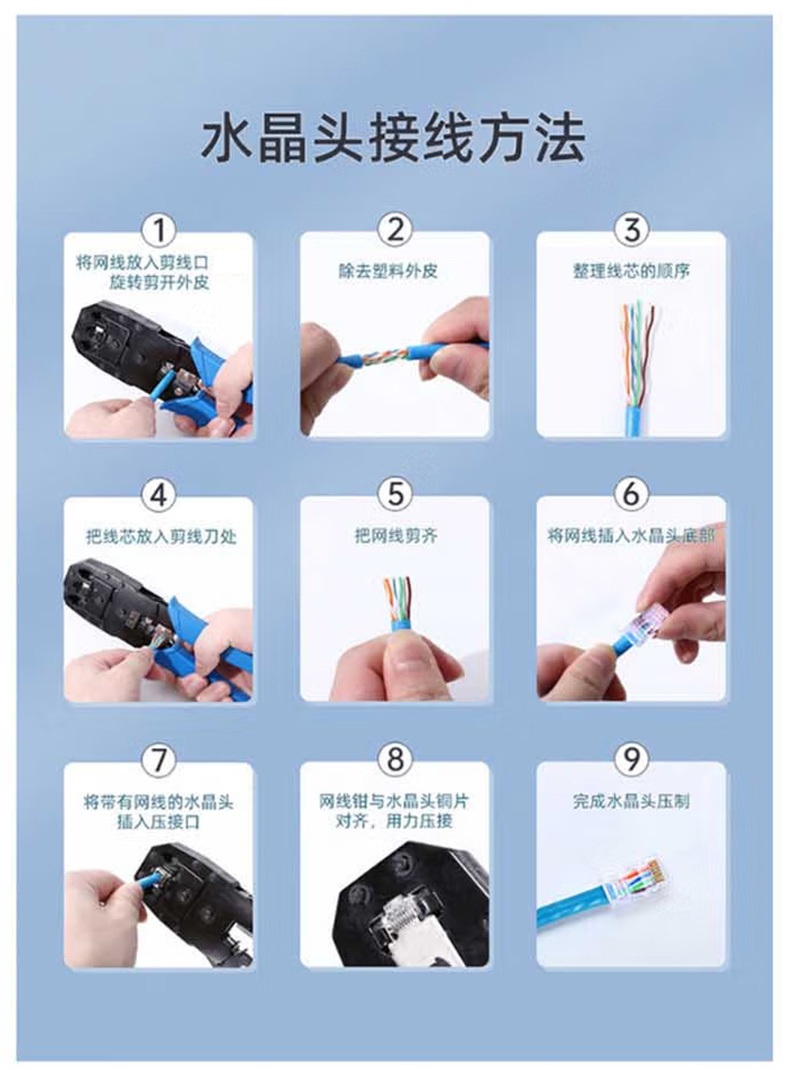 水晶头接线方法

1
将网线放入剪线口
旋转剪开外皮

2
除去塑料外皮

3
整理线芯的顺序

4
把线芯放入剪线刀处

5
把网线剪齐

6
将网线插入水晶头底部

7
将带有网线的水晶头
插入压接口

8
网线钳与水晶头铜片
对齐，用力压接

9
完成水晶头压制