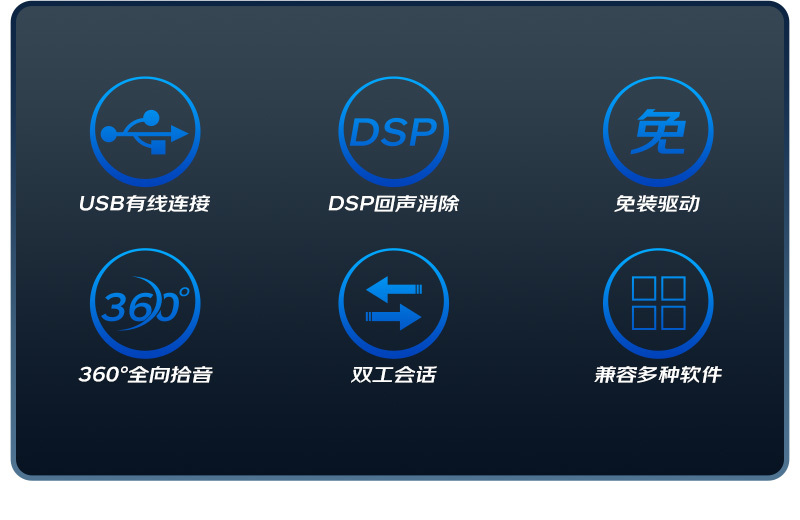 DSP

免

USB有线连接

DSP回声消除

免装驱动

360°

360°全向拾音

双工会话

兼容多种软件