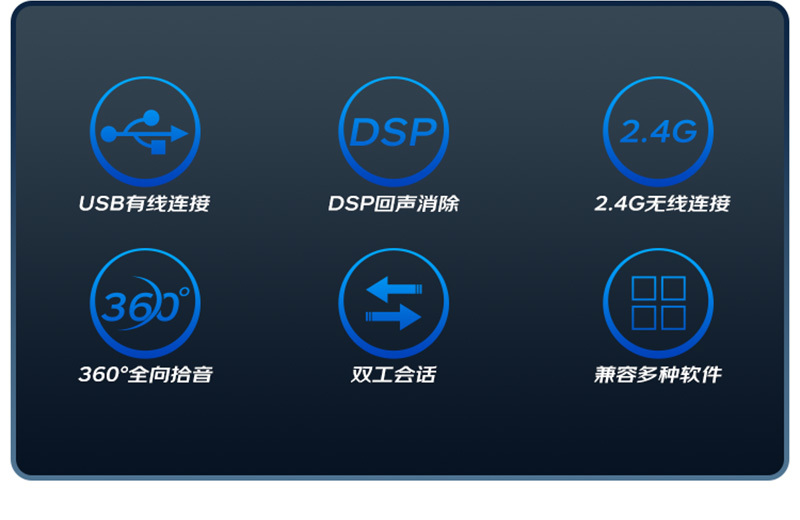 DSP

2.4G

USB有线连接

DSP回声消除

2.4G无线连接

360°

360°全向拾音

双工会话

兼容多种软件