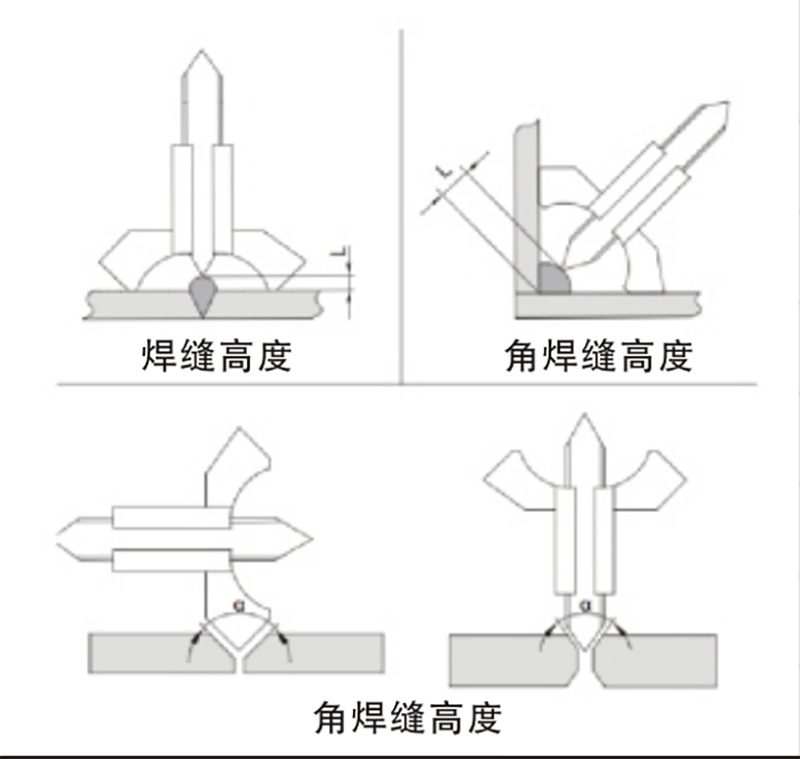 L

焊缝高度

L

角焊缝高度

α

α

角焊缝高度