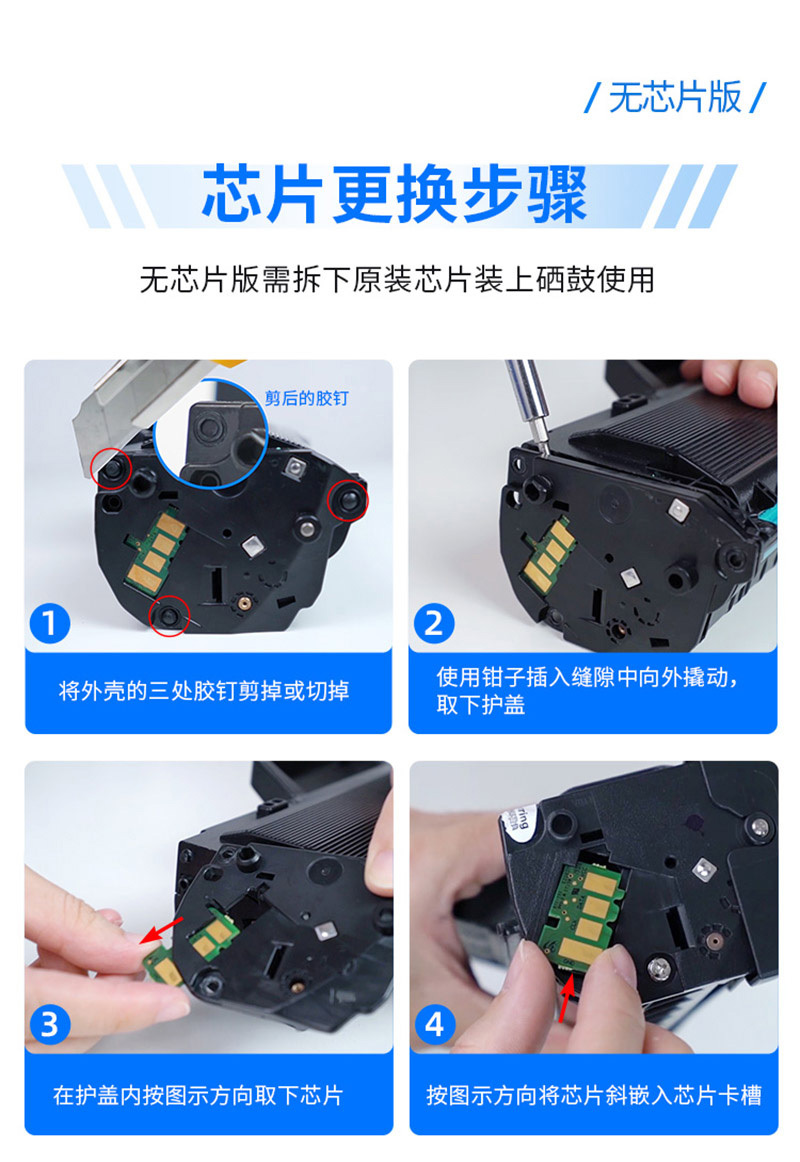 / 无芯片版 /

芯片更换步骤

无芯片版需拆下原装芯片装上硒鼓使用

剪后的胶钉

1

将外壳的三处胶钉剪掉或切掉

2

使用钳子插入缝隙中向外撬动，取下护盖

3

在护盖内按图示方向取下芯片

4

按图示方向将芯片斜嵌入芯片卡槽