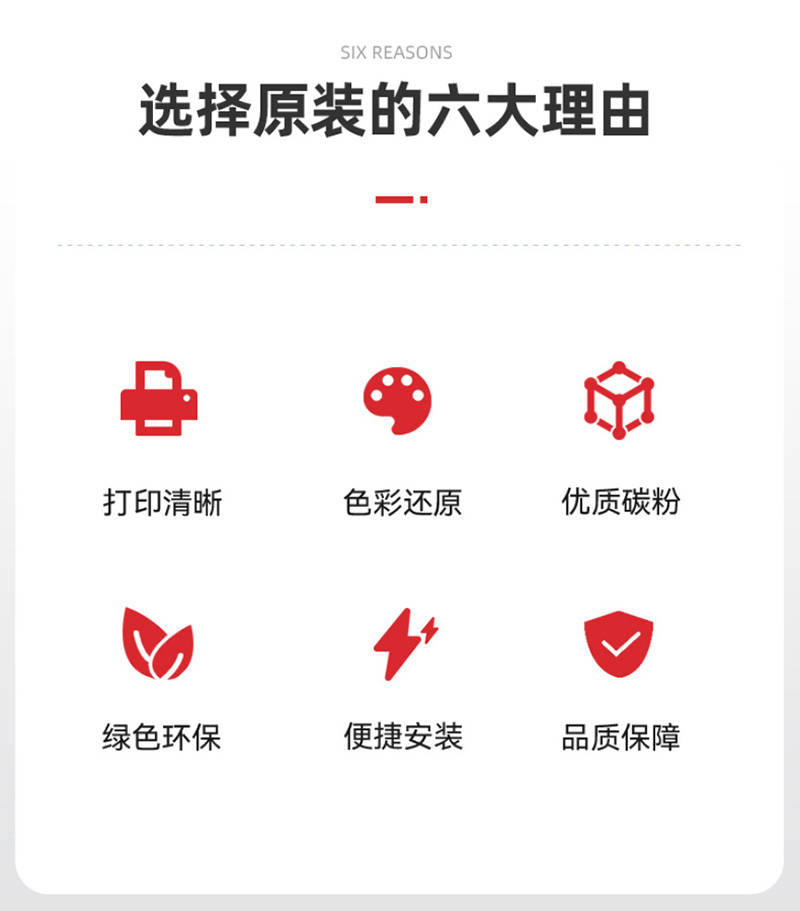 SIX REASONS

选择原装的六大理由

打印清晰

色彩还原

优质碳粉

绿色环保

便捷安装

品质保障