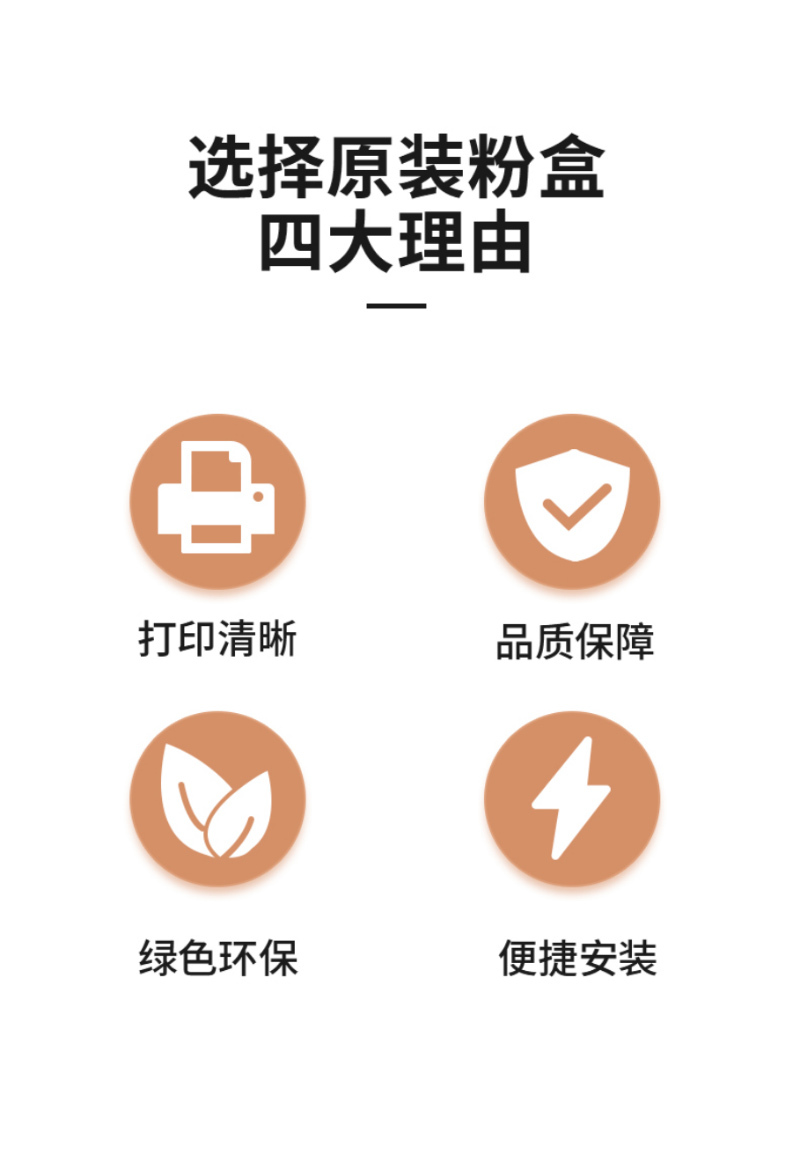 选择原装粉盒
四大理由

打印清晰

品质保障

绿色环保

便捷安装