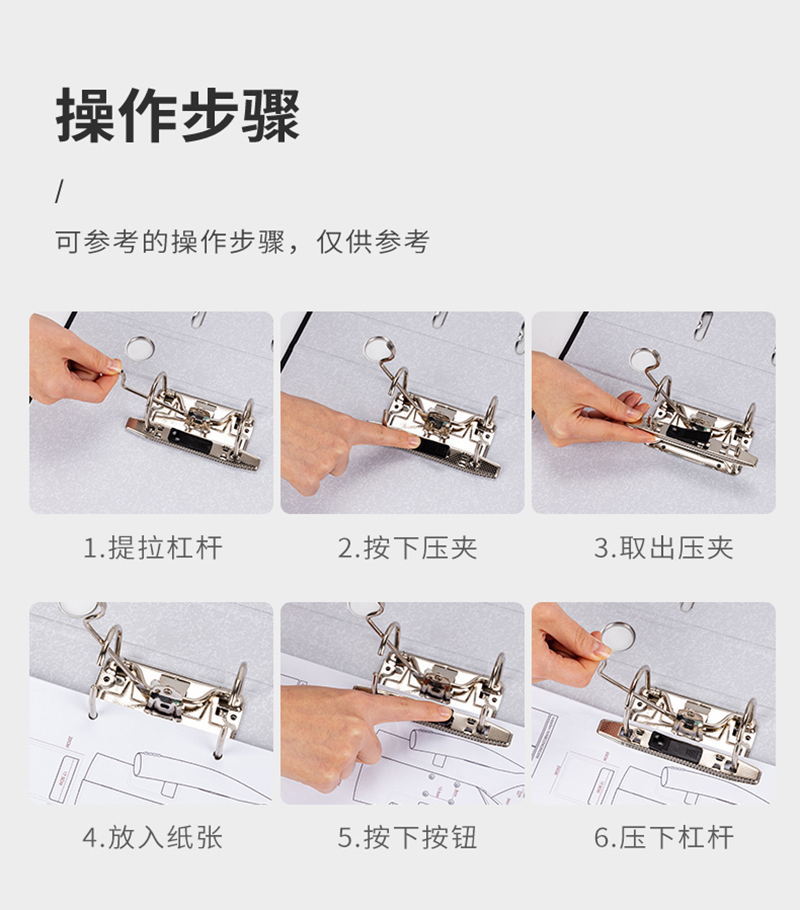 操作步骤

/

可参考的操作步骤，仅供参考

1.提拉杠杆

2.按下压夹

3.取出压夹

4.放入纸张

5.按下按钮

6.压下杠杆