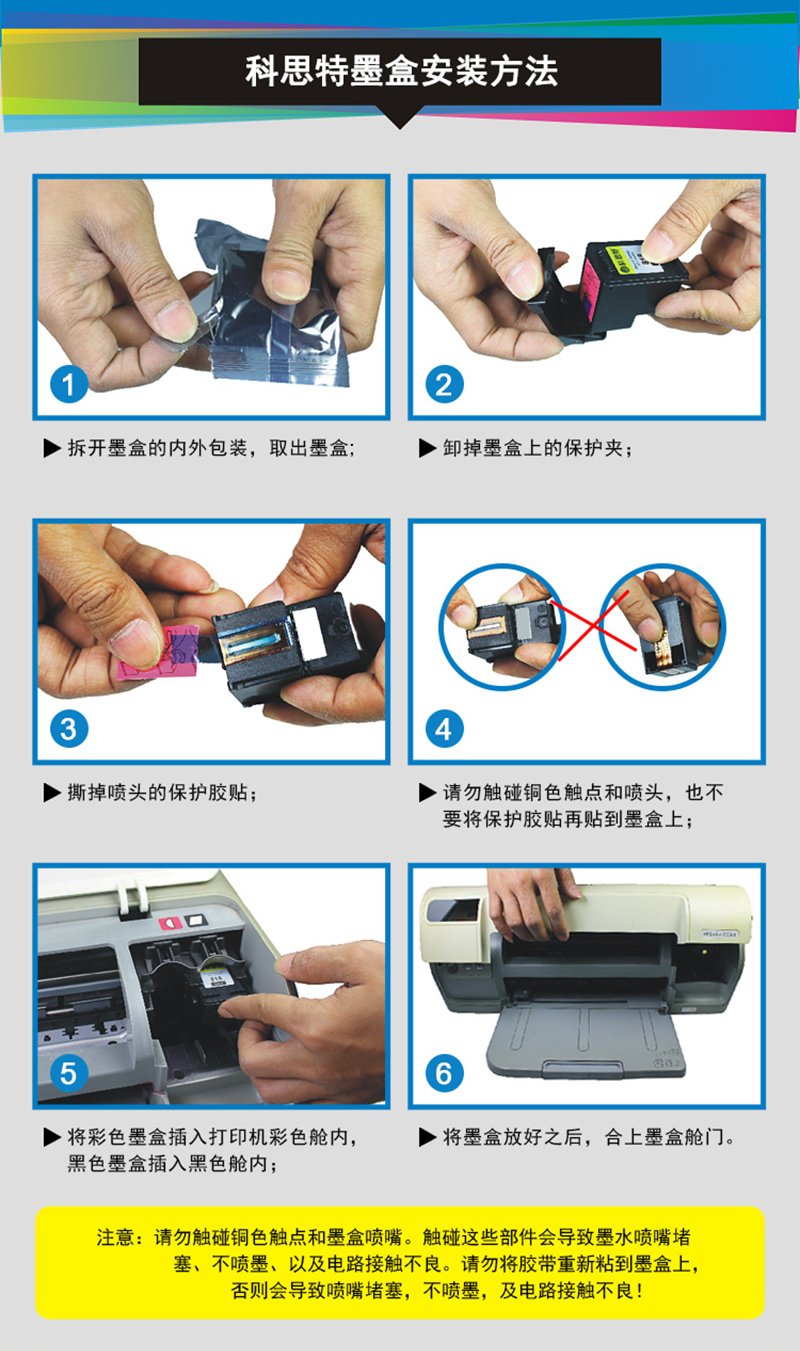 科思特墨盒安装方法

1

▶ 拆开墨盒的内外包装，取出墨盒；

2

▶ 卸掉墨盒上的保护夹；

3

▶ 撕掉喷头的保护胶贴；

4

▶ 请勿触碰铜色触点和喷头，也不要将保护胶贴再贴到墨盒上；

5

▶ 将彩色墨盒插入打印机彩色舱内，黑色墨盒插入黑色舱内；

6

▶ 将墨盒放好之后，合上墨盒舱门。

注意：请勿触碰铜色触点和墨盒喷嘴。触碰这些部件会导致墨水喷嘴堵塞、不喷墨、以及电路接触不良。请勿将胶带重新粘到墨盒上，否则会导致喷嘴堵塞，不喷墨，及电路接触不良！