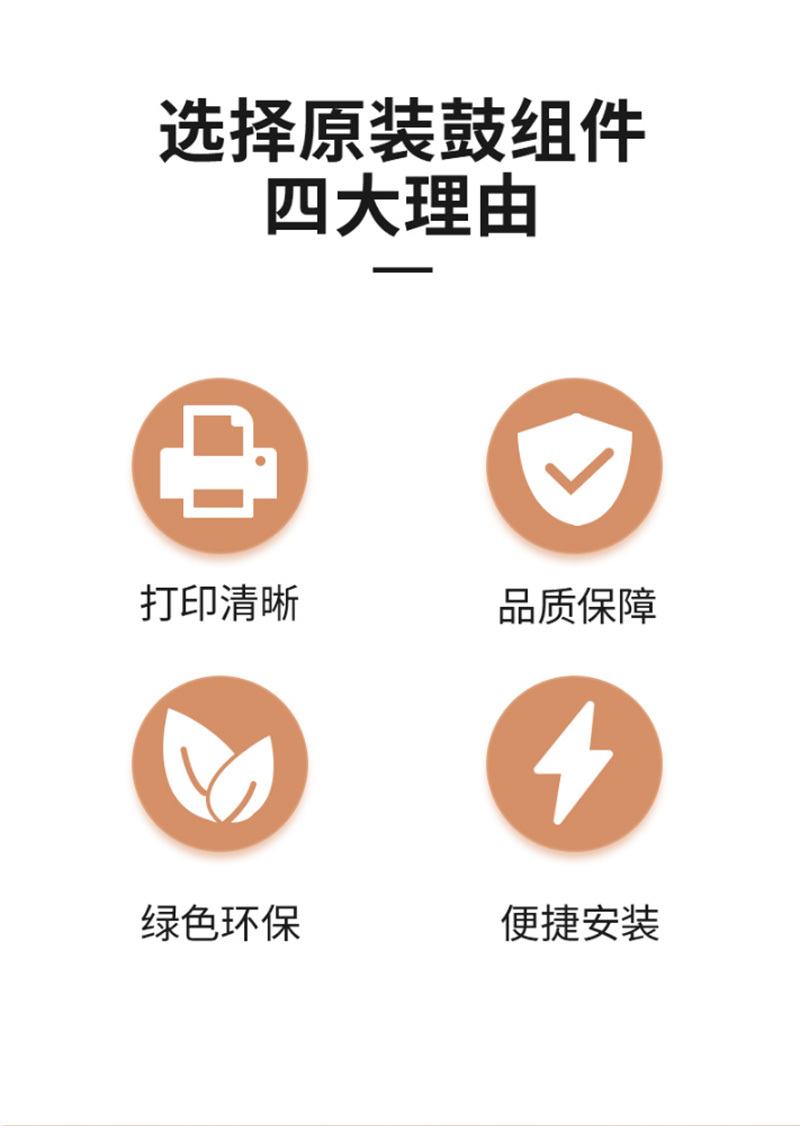 选择原装鼓组件
四大理由

打印清晰

品质保障

绿色环保

便捷安装