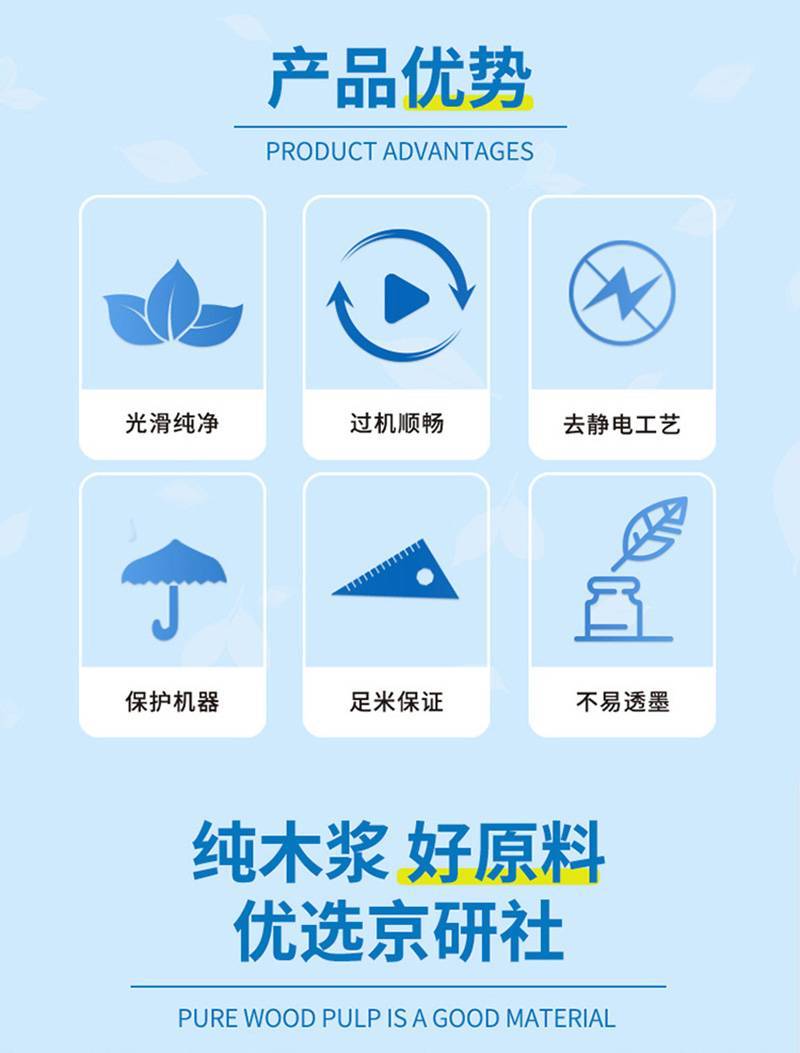 产品优势

PRODUCT ADVANTAGES

光滑纯净

过机顺畅

去静电工艺

保护机器

足米保证

不易透墨

纯木浆 好原料
优选京研社

PURE WOOD PULP IS A GOOD MATERIAL