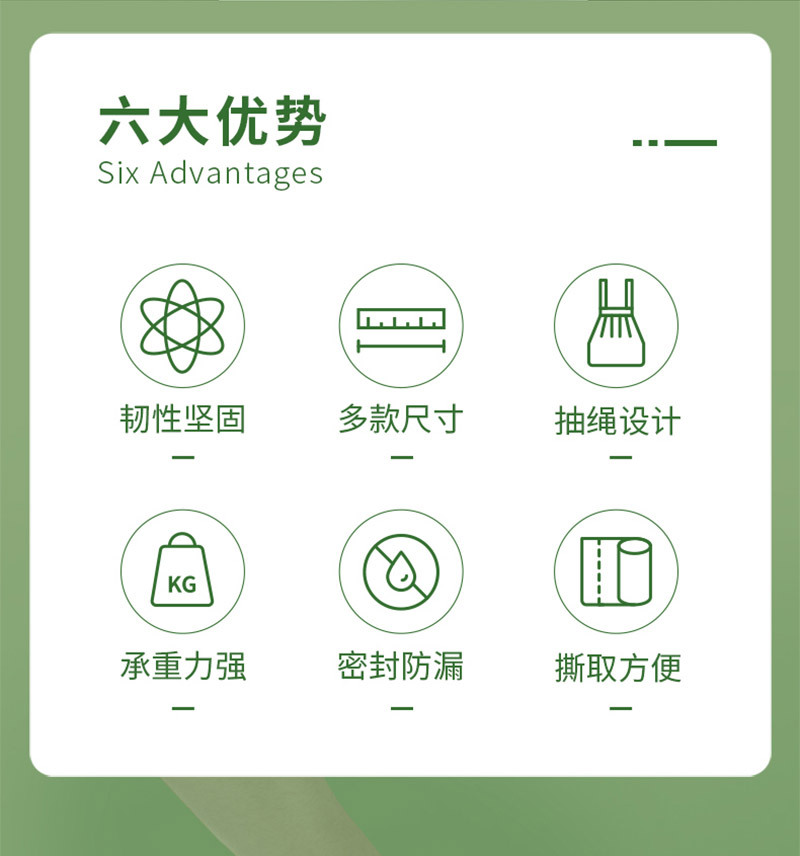 六大优势
Six Advantages

韧性坚固

多款尺寸

抽绳设计

KG
承重力强

密封防漏

撕取方便