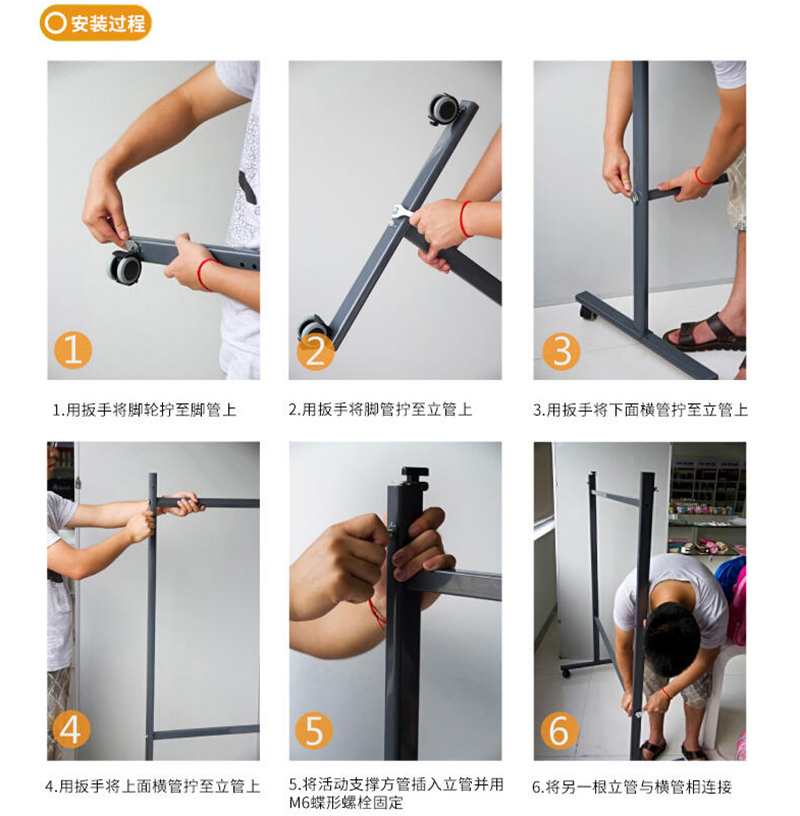 安装过程

1

1.用扳手将脚轮拧至脚管上

2

2.用扳手将脚管拧至立管上

3

3.用扳手将下面横管拧至立管上

4

4.用扳手将上面横管拧至立管上

5

5.将活动支撑方管插入立管并用M6蝶形螺栓固定

6

6.将另一根立管与横管相连接