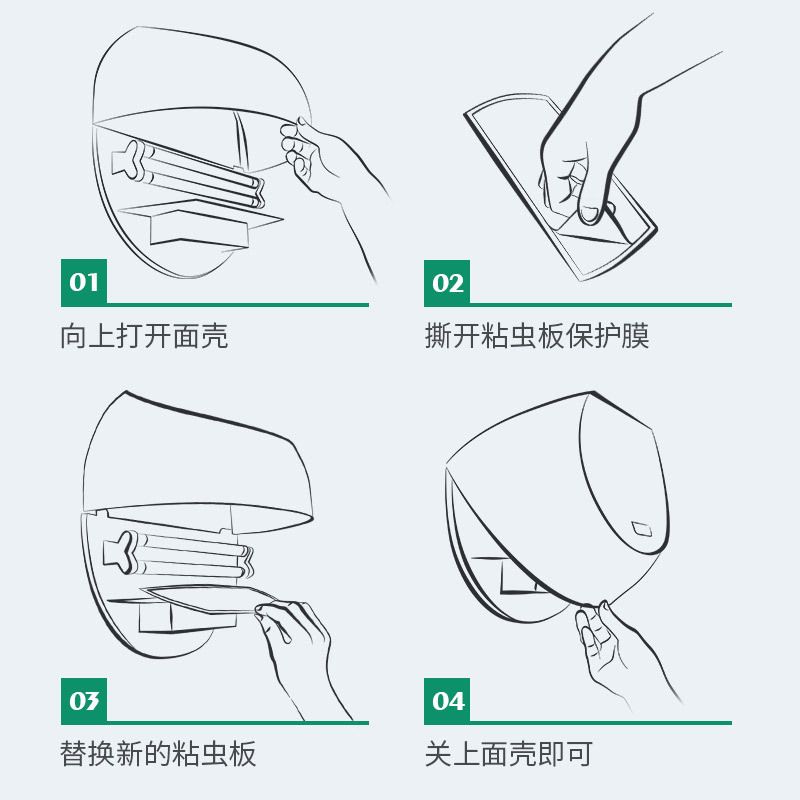 01

向上打开面壳

02

撕开粘虫板保护膜

03

替换新的粘虫板

04

关上面壳即可