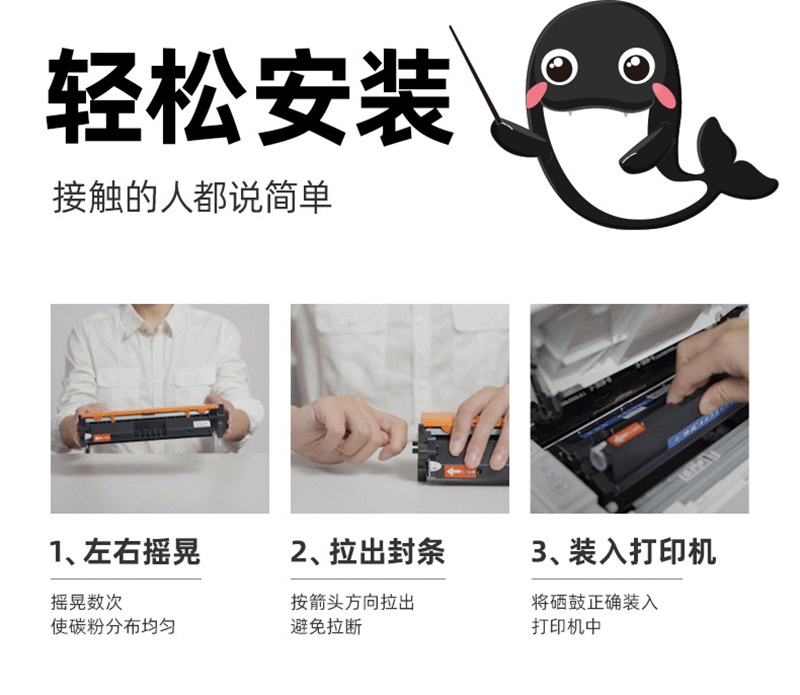 轻松安装

接触的人都说简单

1、左右摇晃

摇晃数次
使碳粉分布均匀

2、拉出封条

按箭头方向拉出
避免拉断

3、装入打印机

将硒鼓正确装入
打印机中