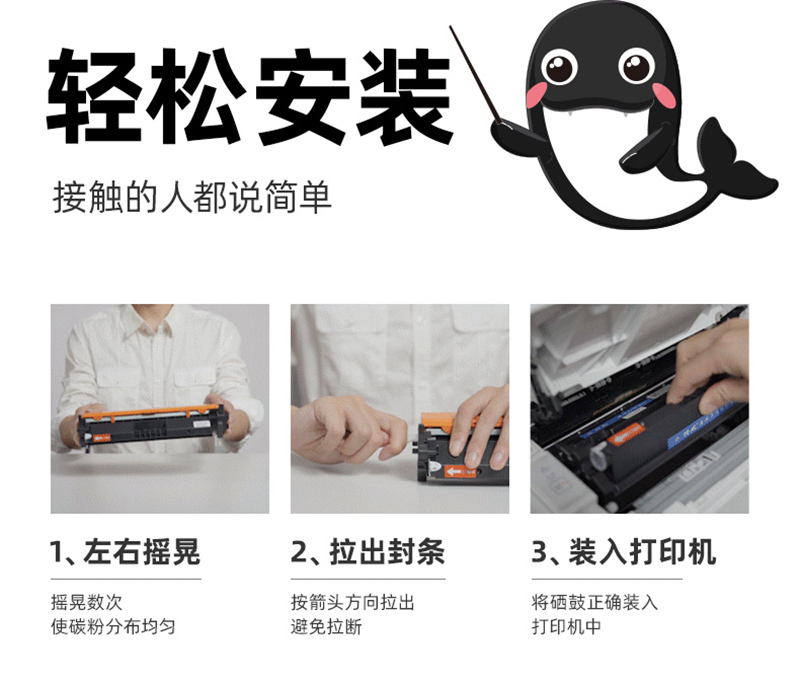 轻松安装

接触的人都说简单

1、左右摇晃

摇晃数次
使碳粉分布均匀

2、拉出封条

按箭头方向拉出
避免拉断

3、装入打印机

将硒鼓正确装入
打印机中