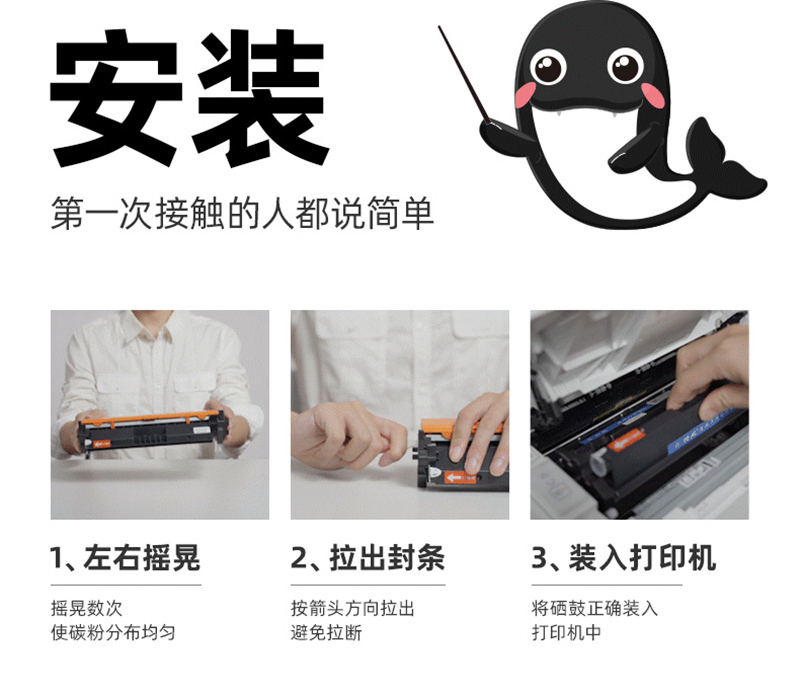 安装

第一次接触的人都说简单

1、左右摇晃

摇晃数次
使碳粉分布均匀

2、拉出封条

按箭头方向拉出
避免拉断

3、装入打印机

将硒鼓正确装入
打印机中