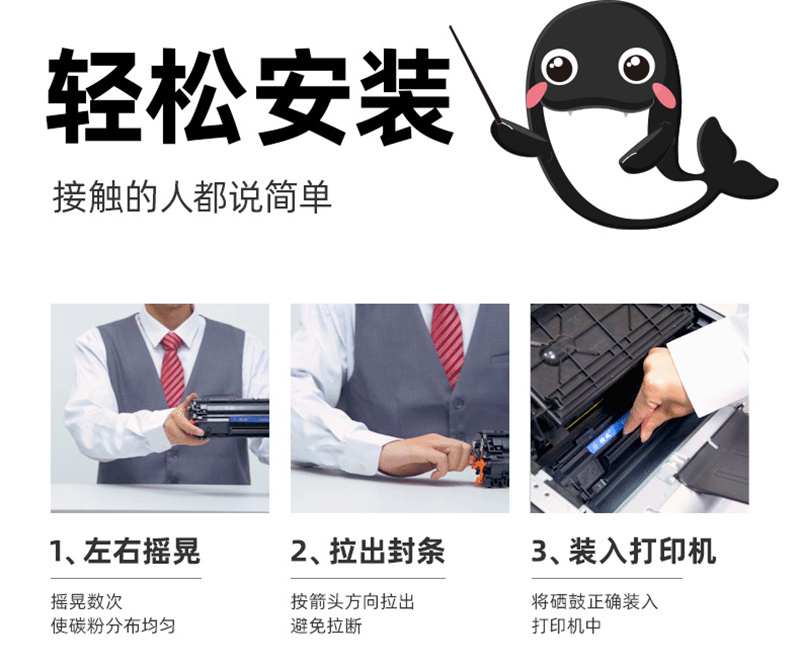 轻松安装

接触的人都说简单

1、左右摇晃

摇晃数次
使碳粉分布均匀

2、拉出封条

按箭头方向拉出
避免拉断

3、装入打印机

将硒鼓正确装入
打印机中