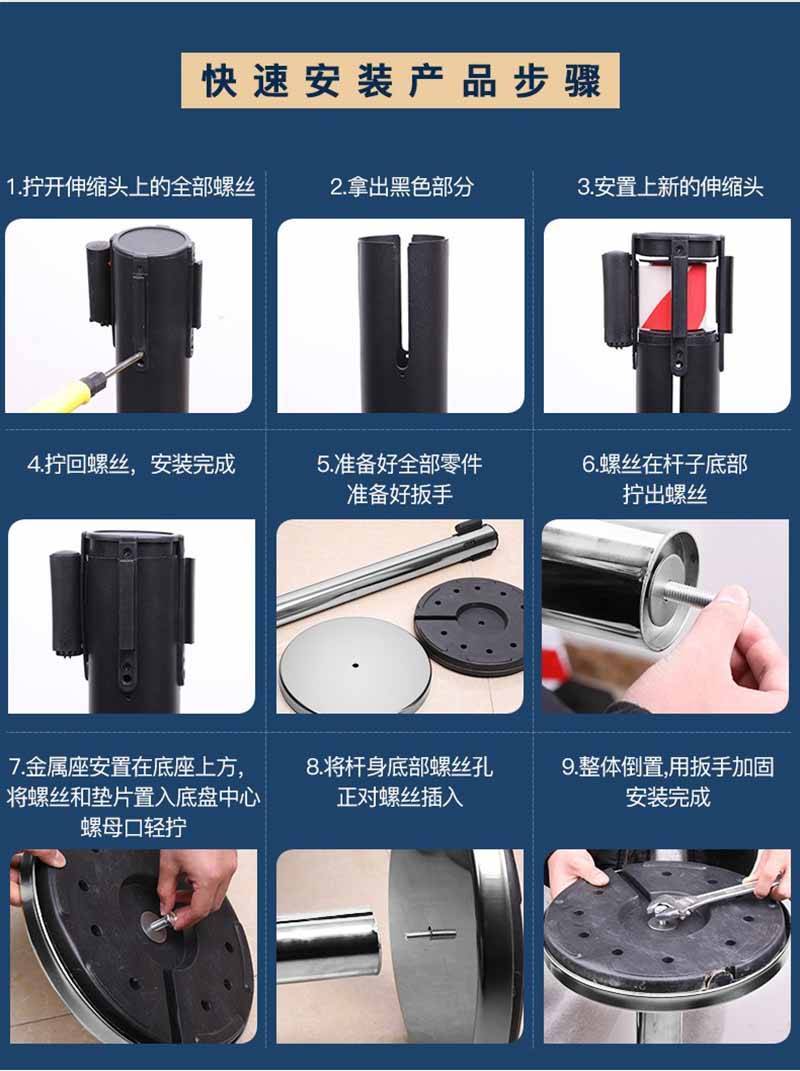 快速安装产品步骤

1.拧开伸缩头上的全部螺丝

2.拿出黑色部分

3.安置上新的伸缩头

4.拧回螺丝，安装完成

5.准备好全部零件
准备好扳手

6.螺丝在杆子底部
拧出螺丝

7.金属座安置在底座上方,
将螺丝和垫片置入底盘中心
螺母口轻拧

8.将杆身底部螺丝孔
正对螺丝插入

9.整体倒置,用扳手加固
安装完成