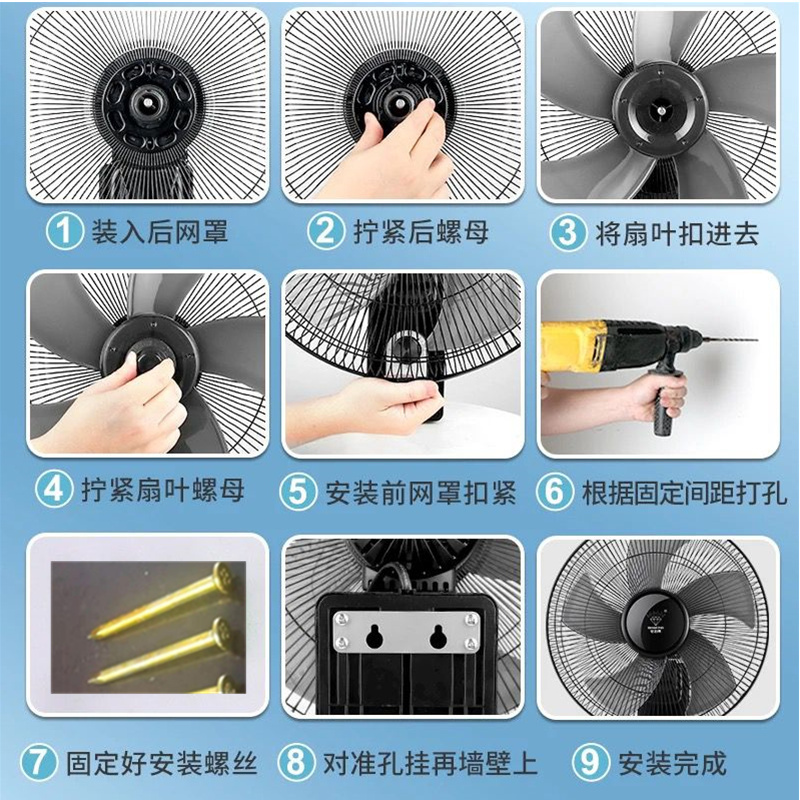 1 装入后网罩

2 拧紧后螺母

3 将扇叶扣进去

4 拧紧扇叶螺母

5 安装前网罩扣紧

6 根据固定间距打孔

7 固定好安装螺丝

8 对准孔挂再墙壁上

9 安装完成