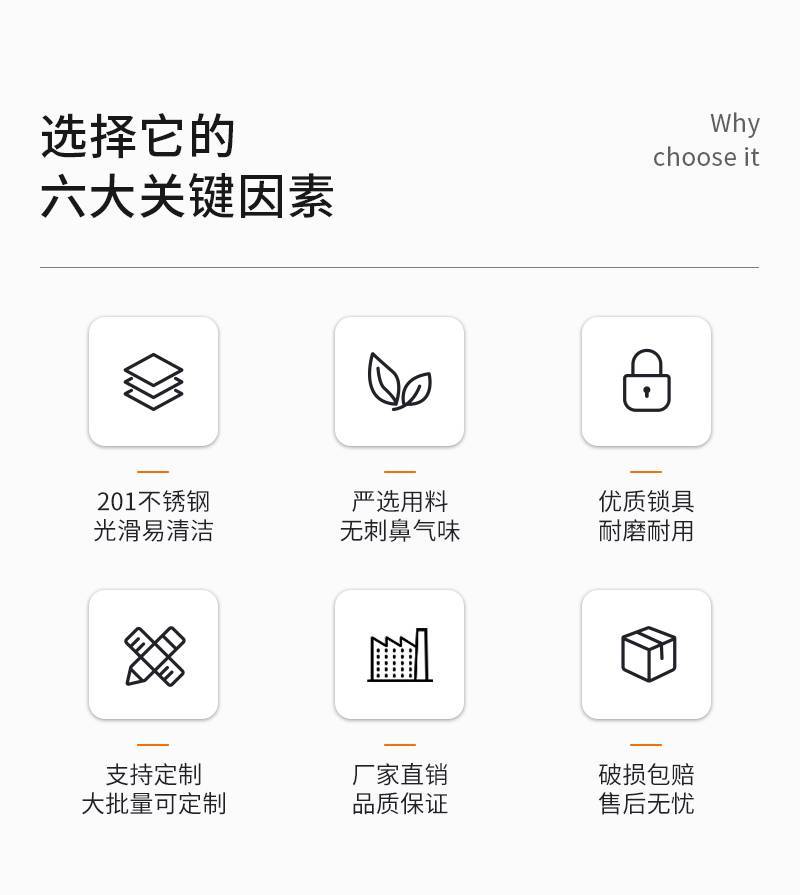 选择它的
六大关键因素

Why
choose it

201不锈钢
光滑易清洁

严选用料
无刺鼻气味

优质锁具
耐磨耐用

支持定制
大批量可定制

厂家直销
品质保证

破损包赔
售后无忧