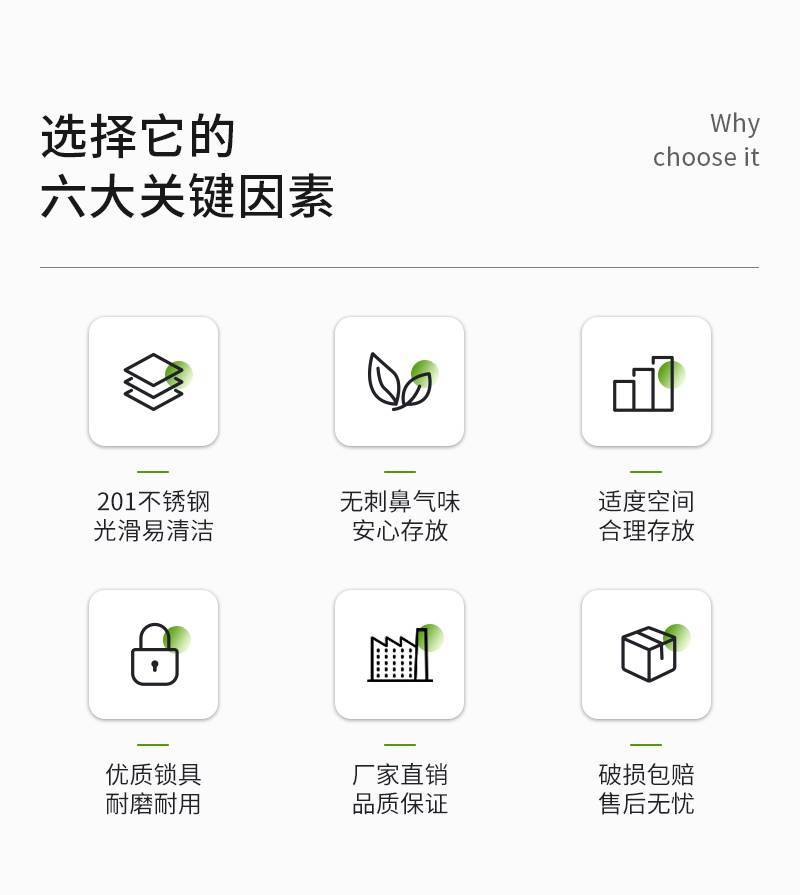 选择它的
六大关键因素

Why
choose it

201不锈钢
光滑易清洁

无刺鼻气味
安心存放

适度空间
合理存放

优质锁具
耐磨耐用

厂家直销
品质保证

破损包赔
售后无忧