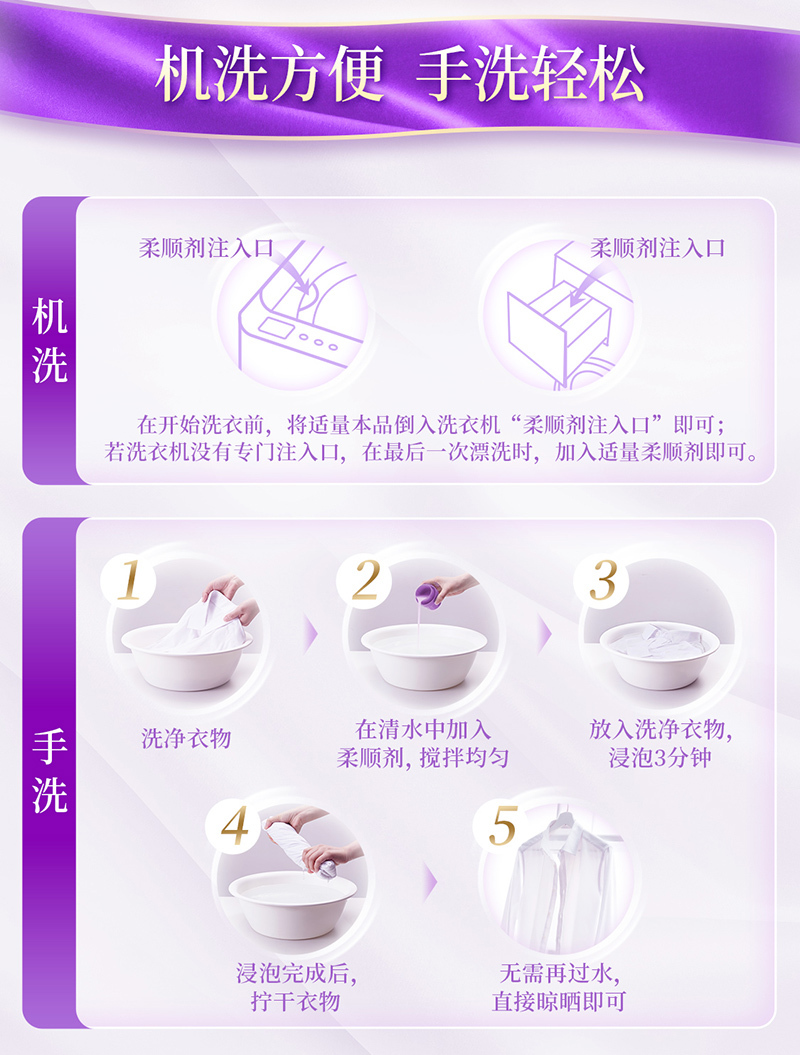 机洗方便 手洗轻松

机洗

柔顺剂注入口

柔顺剂注入口

在开始洗衣前，将适量本品倒入洗衣机“柔顺剂注入口”即可；
若洗衣机没有专门注入口，在最后一次漂洗时，加入适量柔顺剂即可。

手洗

1
洗净衣物

2
在清水中加入柔顺剂，搅拌均匀

3
放入洗净衣物，浸泡3分钟

4
浸泡完成后，拧干衣物

5
无需再过水，直接晾晒即可