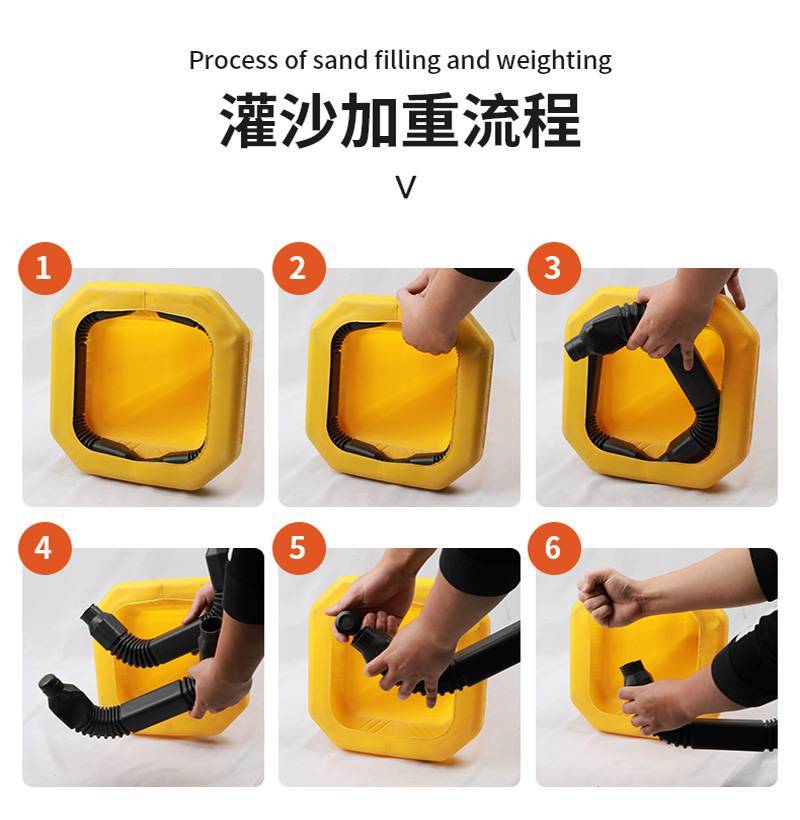 Process of sand filling and weighting
灌沙加重流程
V

1

2

3

4

5

6