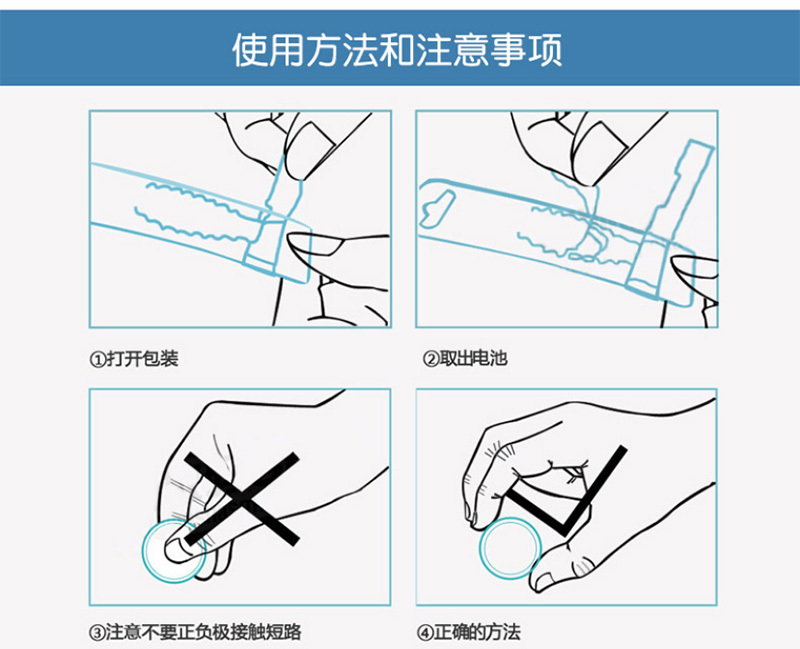 使用方法和注意事项

①打开包装

②取出电池

③注意不要正负极接触短路

④正确的方法