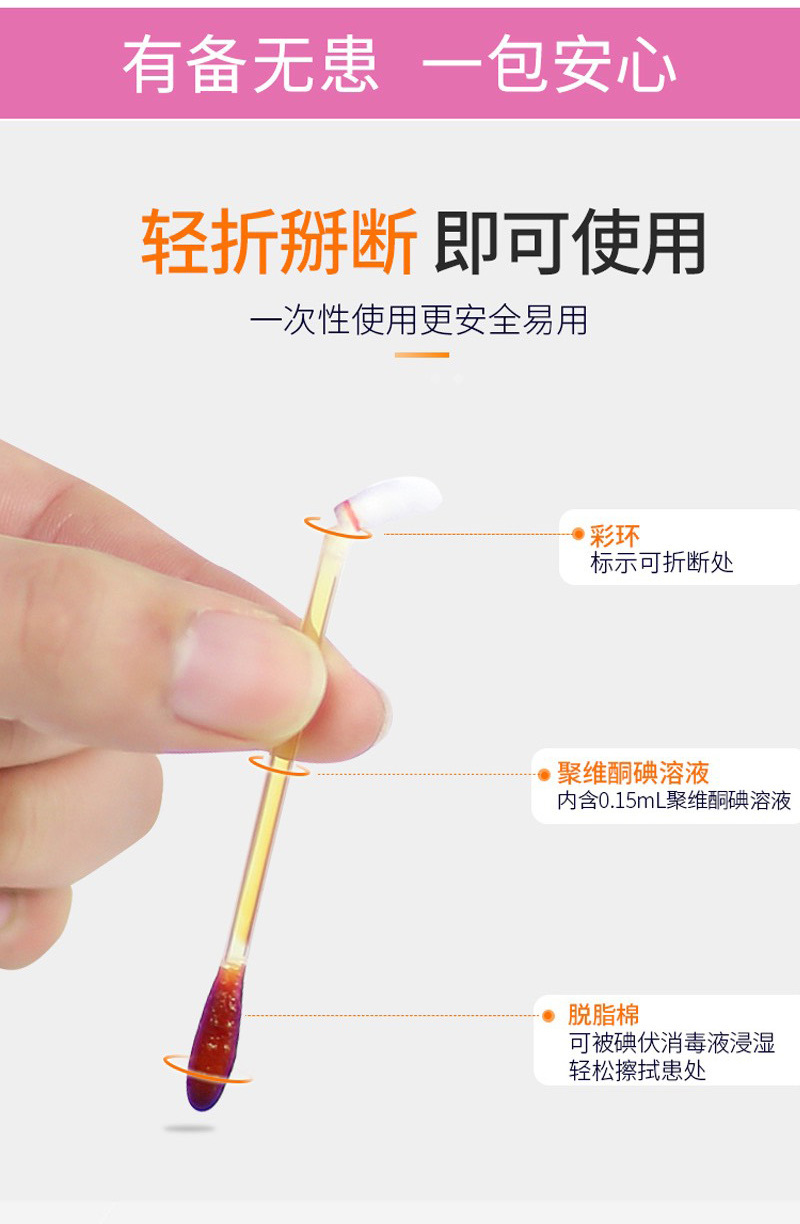 有备无患 一包安心

轻折掰断 即可使用

一次性使用更安全易用

彩环
标示可折断处

聚维酮碘溶液
内含0.15mL聚维酮碘溶液

脱脂棉
可被碘伏消毒液浸湿
轻松擦拭患处