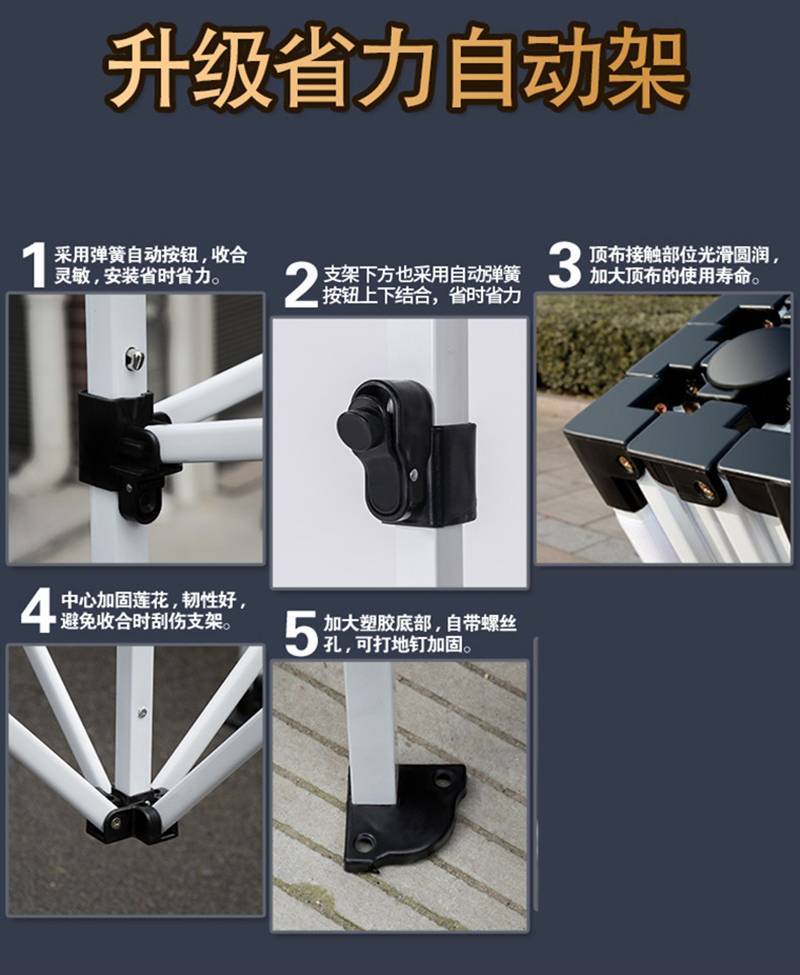 升级省力自动架

1 采用弹簧自动按钮，收合灵敏，安装省时省力。

2 支架下方也采用自动弹簧按钮上下结合，省时省力

3 顶布接触部位光滑圆润，加大顶布的使用寿命。

4 中心加固莲花，韧性好，避免收合时刮伤支架。

5 加大塑胶底部，自带螺丝孔，可打地钉加固。