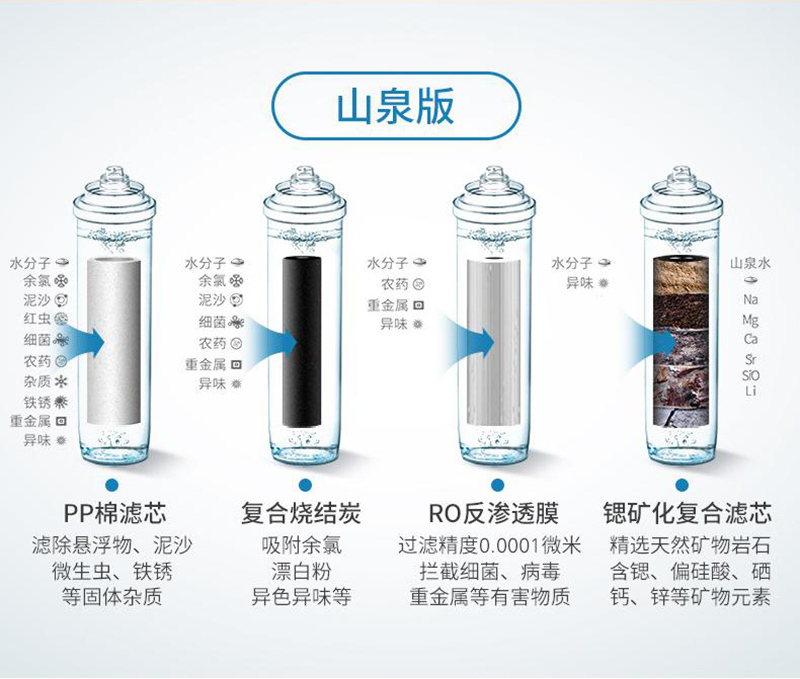 山泉版

水分子
余氯
泥沙
红虫
细菌
农药
杂质
铁锈
重金属
异味

水分子
余氯
泥沙
细菌
农药
重金属
异味

水分子
农药
重金属
异味

水分子
异味

山泉水
Na
Mg
Ca
Sr
SiO
Li

PP棉滤芯
滤除悬浮物、泥沙
微生虫、铁锈
等固体杂质

复合烧结炭
吸附余氯
漂白粉
异色异味等

RO反渗透膜
过滤精度0.0001微米
拦截细菌、病毒
重金属等有害物质

锶矿化复合滤芯
精选天然矿物岩石
含锶、偏硅酸、硒
钙、锌等矿物元素