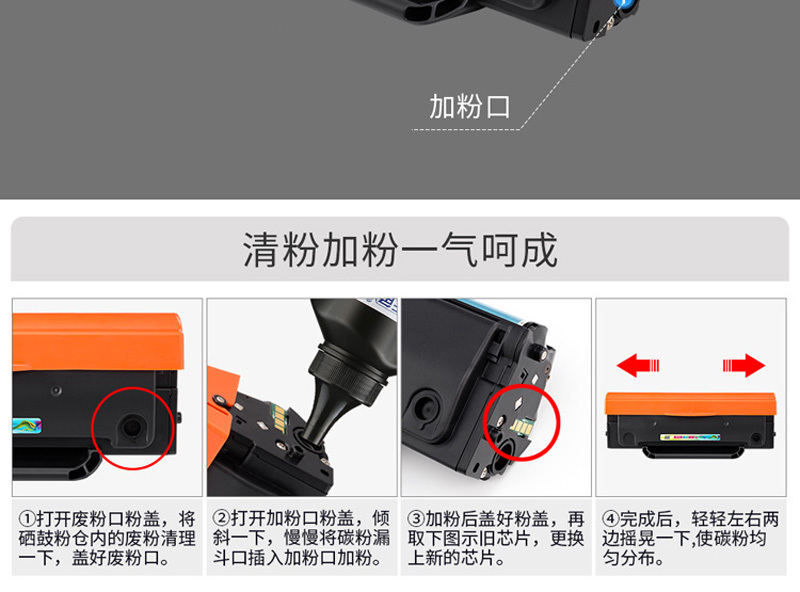 加粉口

清粉加粉一气呵成

①打开废粉口粉盖，将硒鼓粉仓内的废粉清理一下，盖好废粉口。

②打开加粉口粉盖，倾斜一下，慢慢将碳粉漏斗口插入加粉口加粉。

③加粉后盖好粉盖，再取下图示旧芯片，更换上新的芯片。

④完成后，轻轻左右两边摇晃一下,使碳粉均匀分布。