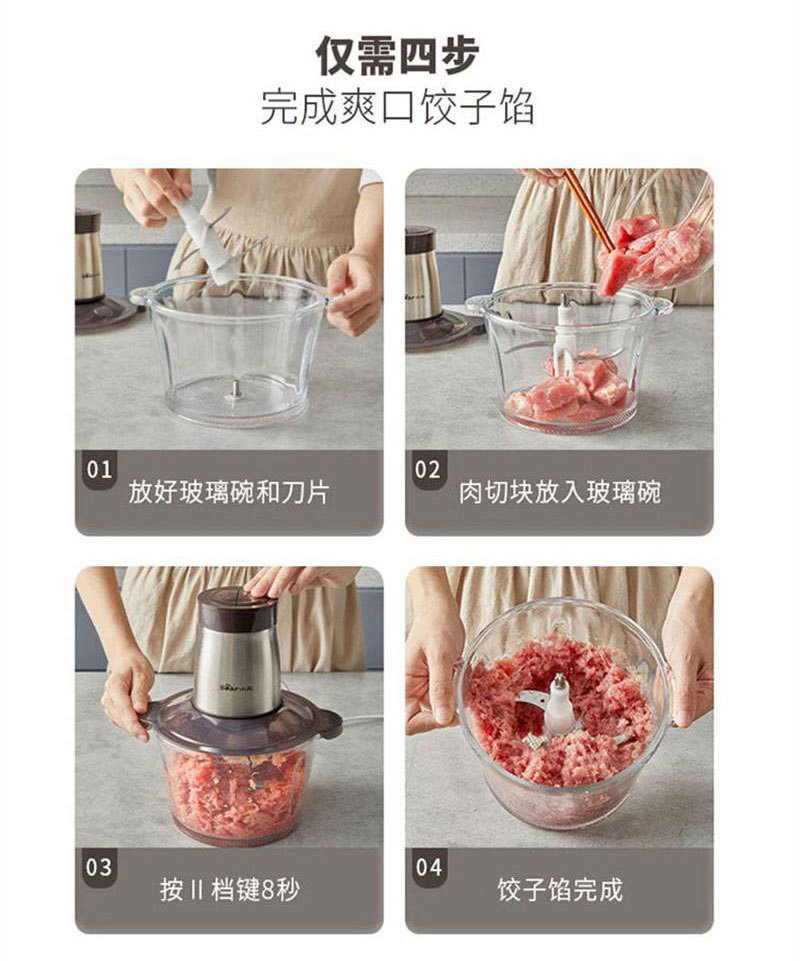 仅需四步
完成爽口饺子馅

01
放好玻璃碗和刀片

02
肉切块放入玻璃碗

03
按 II 档键8秒

04
饺子馅完成