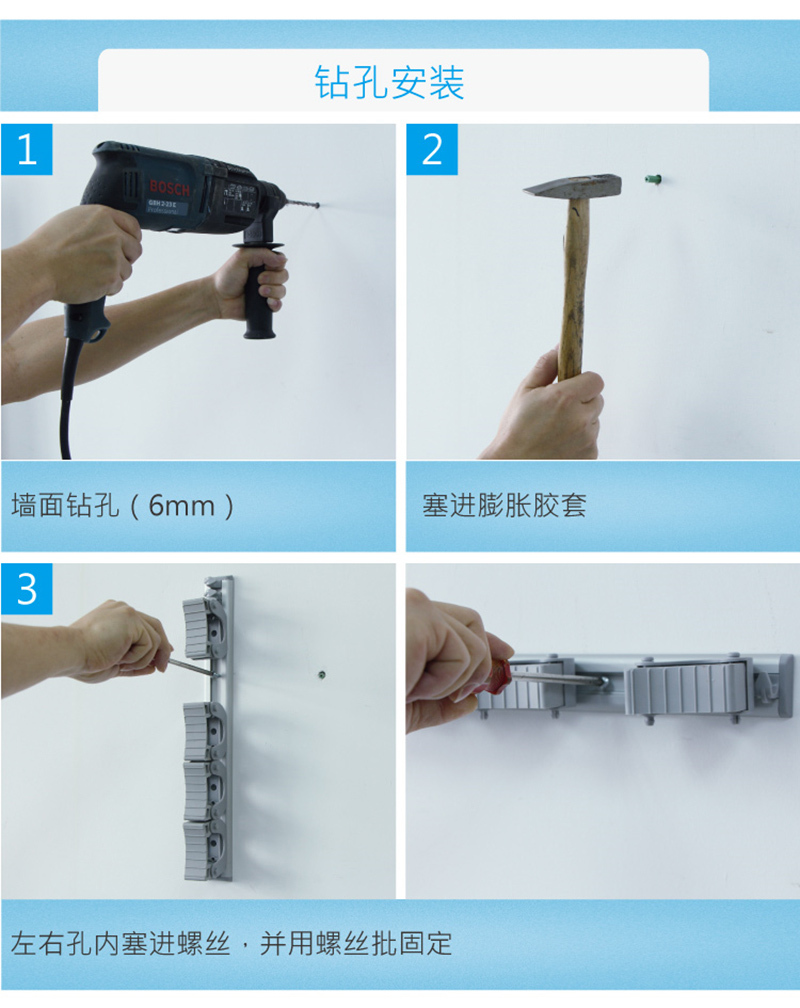 钻孔安装

1

BOSCH
GBH 2-23 E
Professional

2

墙面钻孔（6mm）

塞进膨胀胶套

3

左右孔内塞进螺丝，并用螺丝批固定