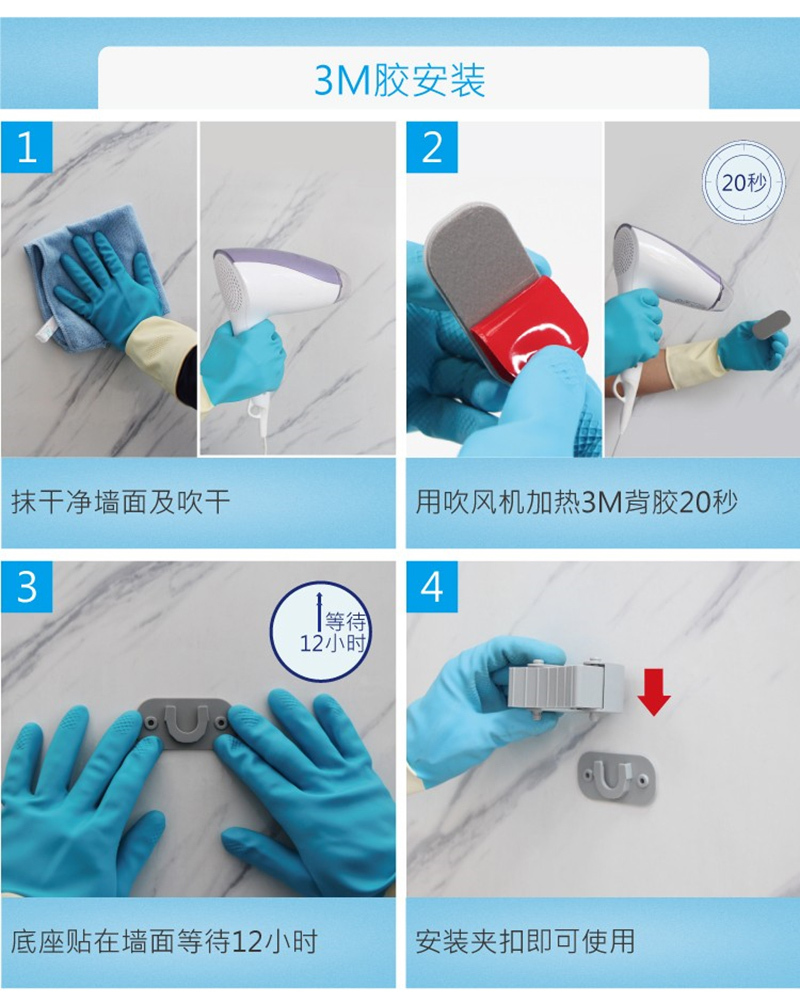 3M胶安装

1

抹干净墙面及吹干

2

20秒

用吹风机加热3M背胶20秒

3

等待
12小时

底座贴在墙面等待12小时

4

安装夹扣即可使用