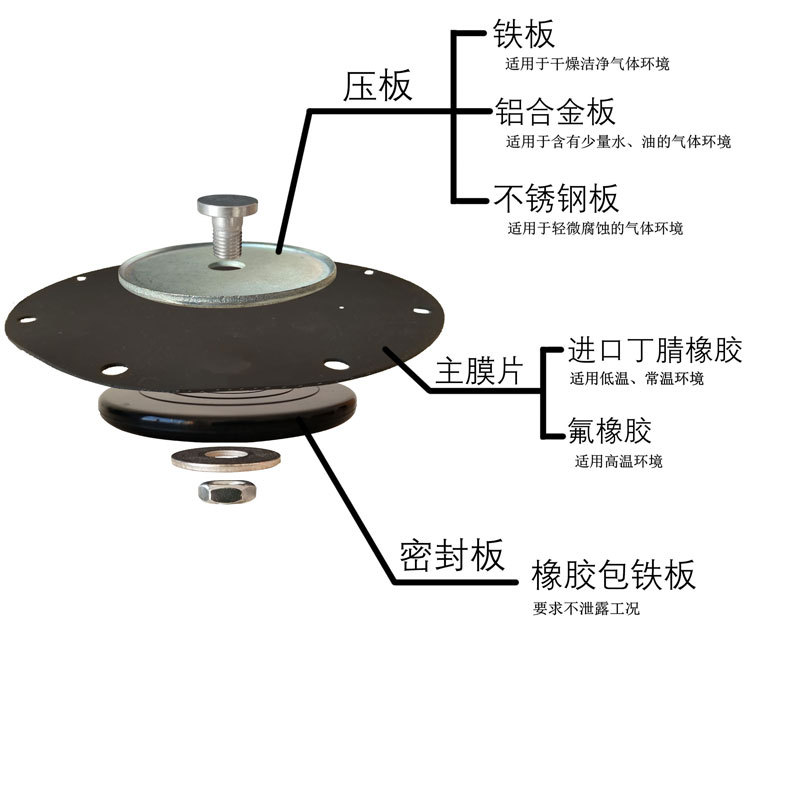 压板

铁板
适用于干燥洁净气体环境

铝合金板
适用于含有少量水、油的气体环境

不锈钢板
适用于轻微腐蚀的气体环境

主膜片

进口丁腈橡胶
适用低温、常温环境

氟橡胶
适用高温环境

密封板

橡胶包铁板
要求不泄露工况