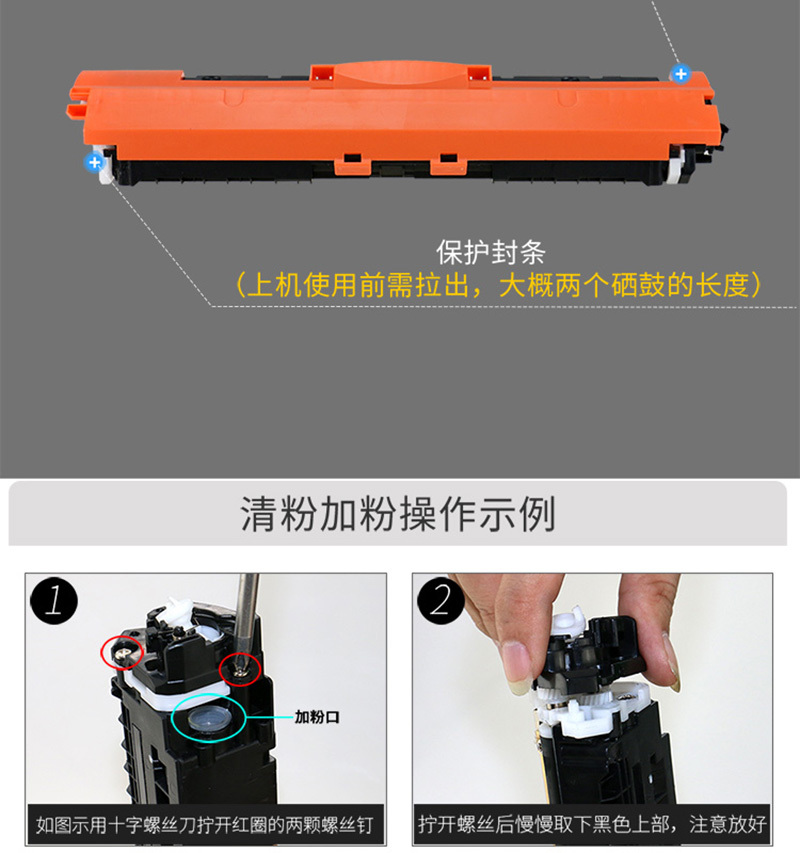 保护封条
（上机使用前需拉出，大概两个硒鼓的长度）

清粉加粉操作示例

1

加粉口

如图示用十字螺丝刀拧开红圈的两颗螺丝钉

2

拧开螺丝后慢慢取下黑色上部，注意放好