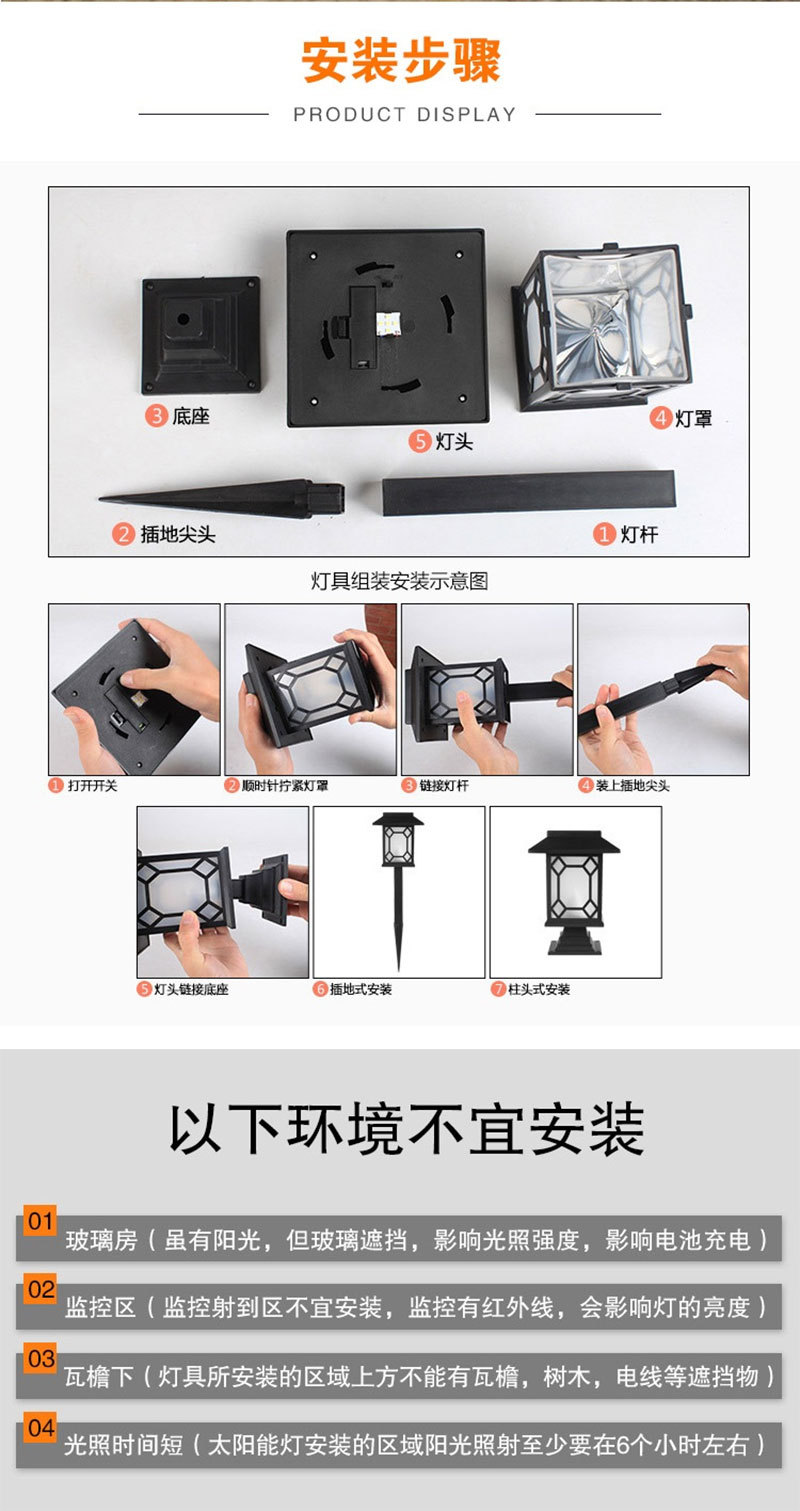 安装步骤

PRODUCT DISPLAY

3 底座

5 灯头

4 灯罩

2 插地尖头

1 灯杆

灯具组装安装示意图

1 打开开关

2 顺时针拧紧灯罩

3 链接灯杆

4 装上插地尖头

5 灯头链接底座

6 插地式安装

7 柱头式安装

以下环境不宜安装

01 玻璃房（虽有阳光，但玻璃遮挡，影响光照强度，影响电池充电）

02 监控区（监控射到区不宜安装，监控有红外线，会影响灯的亮度）

03 瓦檐下（灯具所安装的区域上方不能有瓦檐，树木，电线等遮挡物）

04 光照时间短（太阳能灯安装的区域阳光照射至少要在6个小时左右）