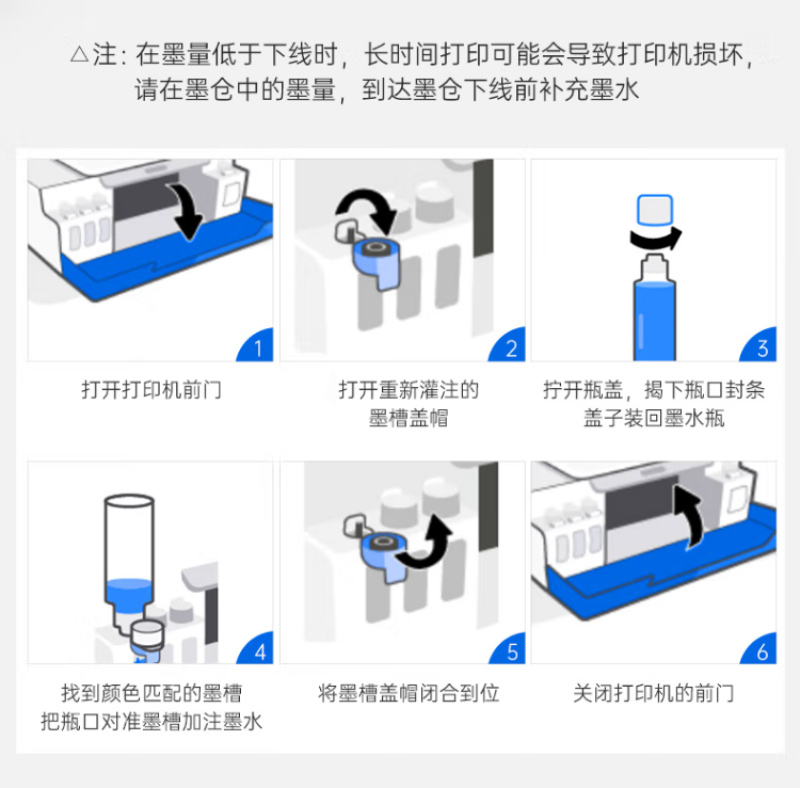 △注：在墨量低于下线时，长时间打印可能会导致打印机损坏，请在墨仓中的墨量，到达墨仓下线前补充墨水

1

打开打印机前门

2

打开重新灌注的墨槽盖帽

3

拧开瓶盖，揭下瓶口封条盖子装回墨水瓶

4

找到颜色匹配的墨槽把瓶口对准墨槽加注墨水

5

将墨槽盖帽闭合到位

6

关闭打印机的前门