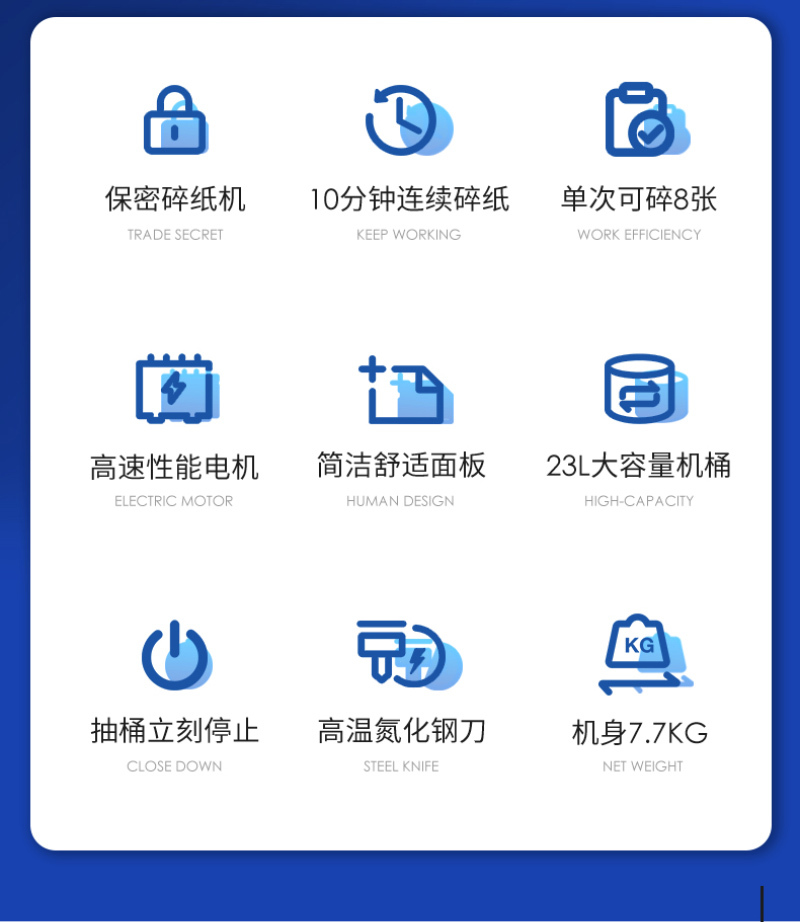 保密碎纸机
TRADE SECRET

10分钟连续碎纸
KEEP WORKING

单次可碎8张
WORK EFFICIENCY

高速性能电机
ELECTRIC MOTOR

简洁舒适面板
HUMAN DESIGN

23L大容量机桶
HIGH-CAPACITY

抽桶立刻停止
CLOSE DOWN

高温氮化钢刀
STEEL KNIFE

KG
机身7.7KG
NET WEIGHT