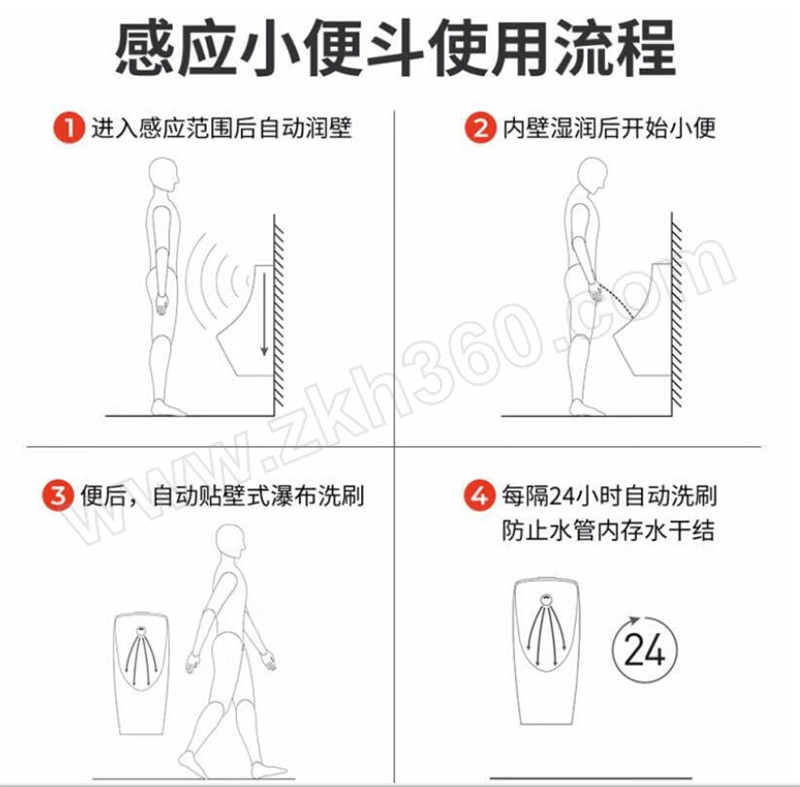 感应小便斗使用流程

1 进入感应范围后自动润壁

2 内壁湿润后开始小便

3 便后，自动贴壁式瀑布洗刷

4 每隔24小时自动洗刷
防止水管内存水干结

24

www.zkh360.com