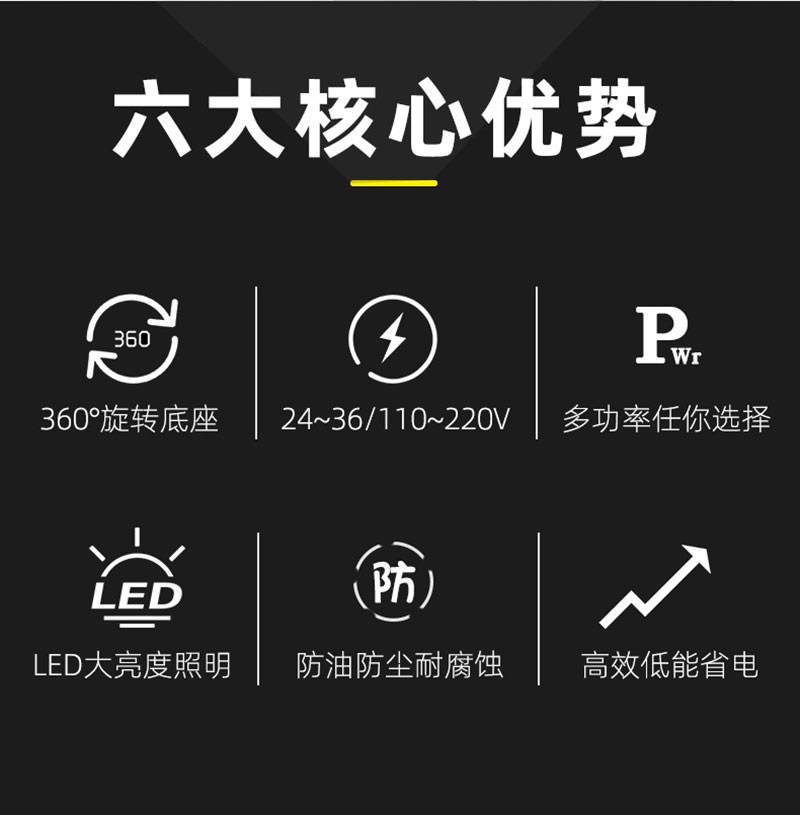 六大核心优势

360
360°旋转底座

24~36/110~220V

PWr
多功率任你选择

LED
LED大亮度照明

防
防油防尘耐腐蚀

高效低能省电