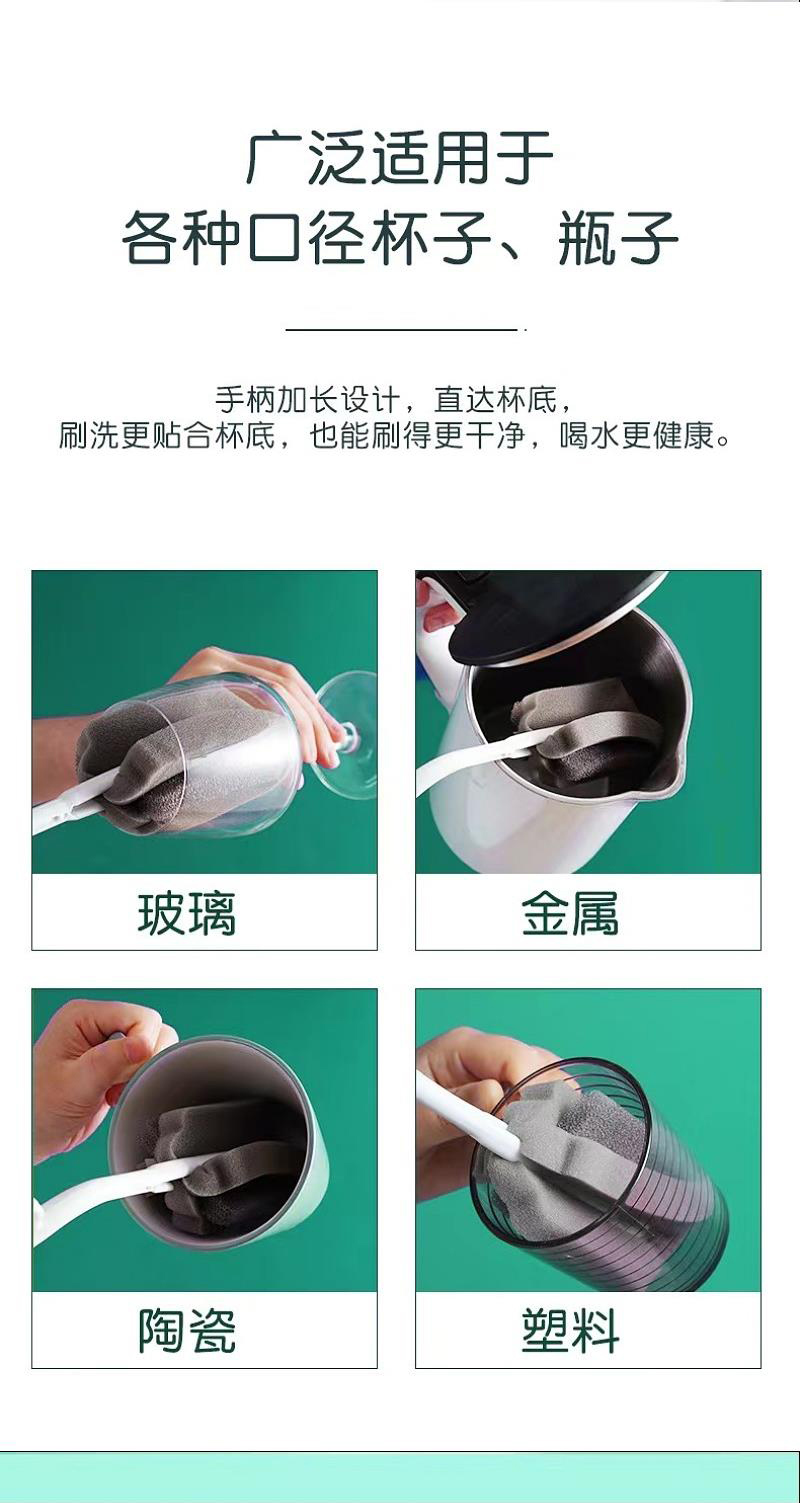 广泛适用于
各种口径杯子、瓶子

手柄加长设计，直达杯底，
刷洗更贴合杯底，也能刷得更干净，喝水更健康。

玻璃

金属

陶瓷

塑料