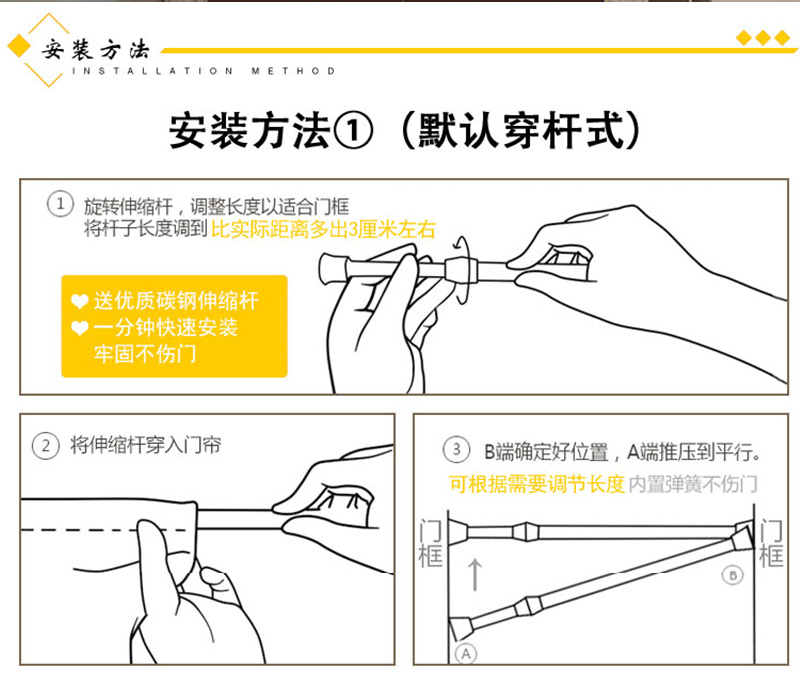 安装方法
INSTALLATION METHOD

安装方法①（默认穿杆式）

① 旋转伸缩杆，调整长度以适合门框
将杆子长度调到比实际距离多出3厘米左右

❤送优质碳钢伸缩杆
❤一分钟快速安装
牢固不伤门

② 将伸缩杆穿入门帘

③ B端确定好位置，A端推压到平行。
可根据需要调节长度 内置弹簧不伤门

门框

门框

B

A