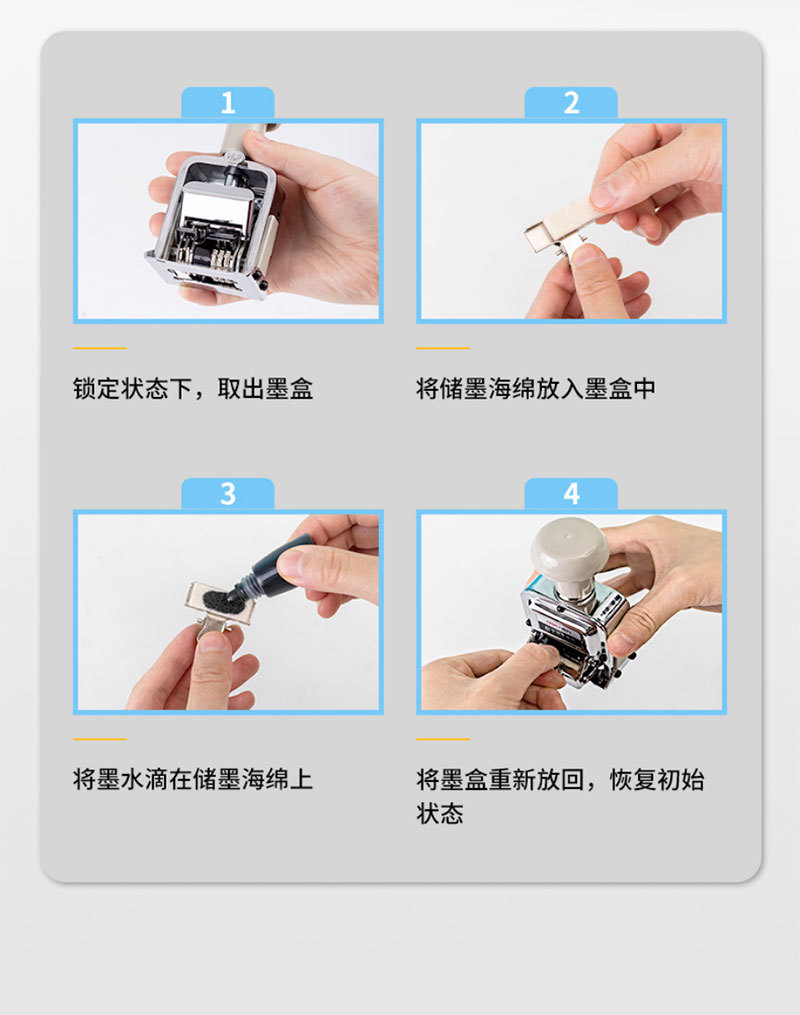 1

锁定状态下，取出墨盒

2

将储墨海绵放入墨盒中

3

将墨水滴在储墨海绵上

4

将墨盒重新放回，恢复初始状态