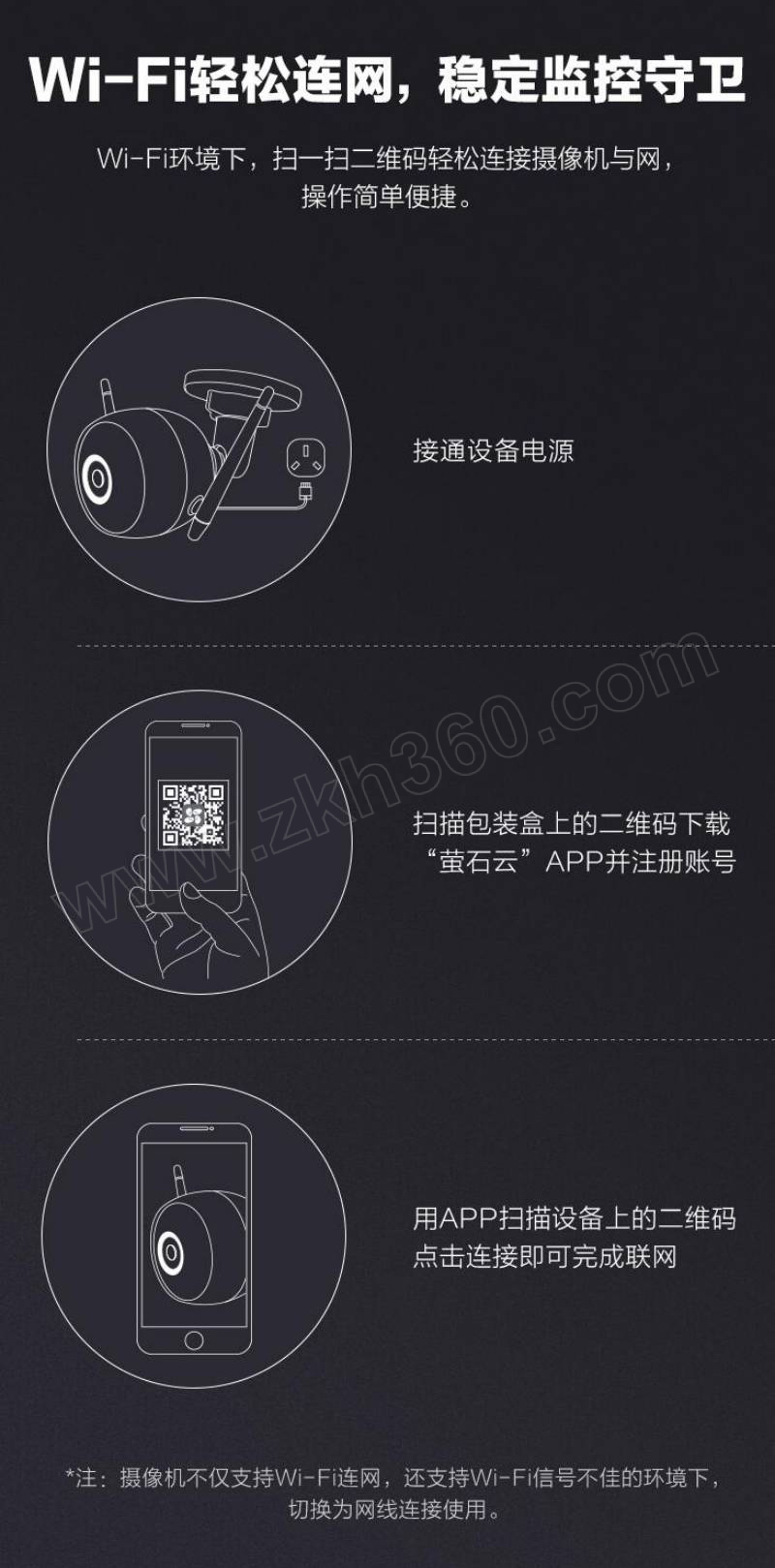 Wi-Fi轻松连网，稳定监控守卫

Wi-Fi环境下，扫一扫二维码轻松连接摄像机与网，操作简单便捷。

接通设备电源

www.zkh360.com

扫描包装盒上的二维码下载“萤石云”APP并注册账号

用APP扫描设备上的二维码点击连接即可完成联网

*注：摄像机不仅支持Wi-Fi连网，还支持Wi-Fi信号不佳的环境下，切换为网线连接使用。