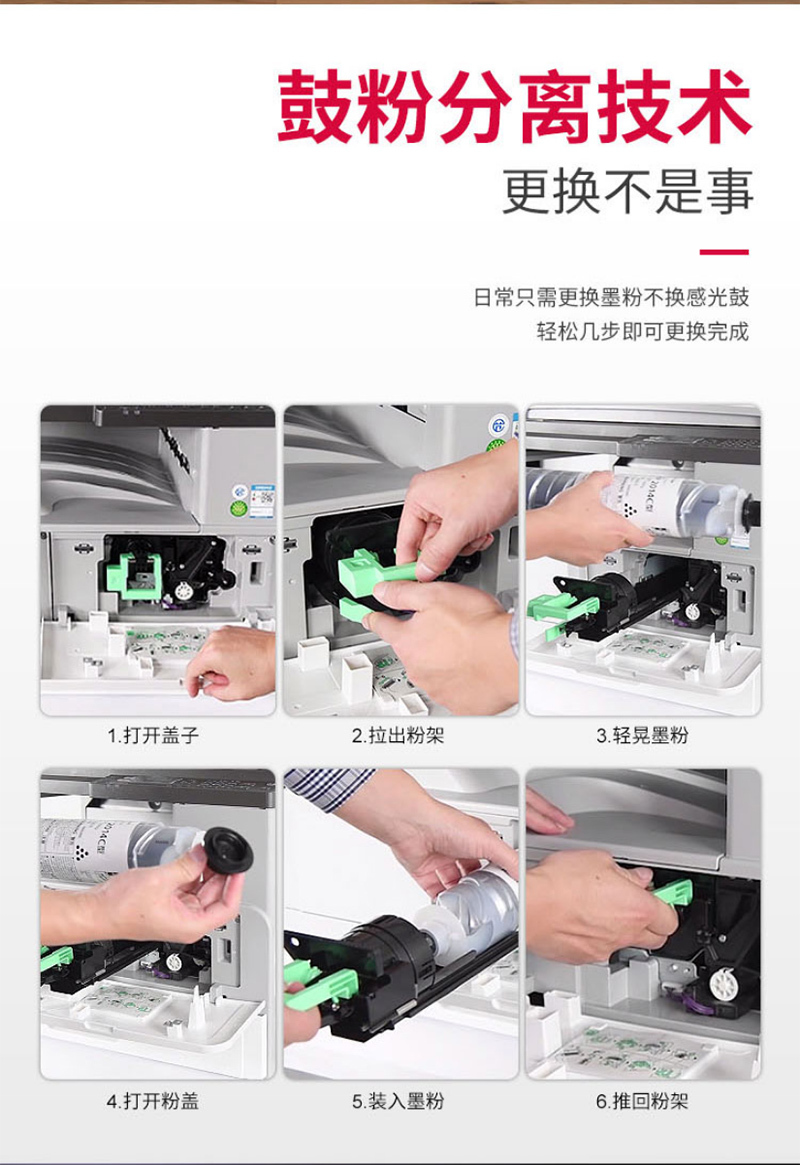 鼓粉分离技术
更换不是事

日常只需更换墨粉不换感光鼓
轻松几步即可更换完成

1.打开盖子

2.拉出粉架

3.轻晃墨粉

4.打开粉盖

5.装入墨粉

6.推回粉架