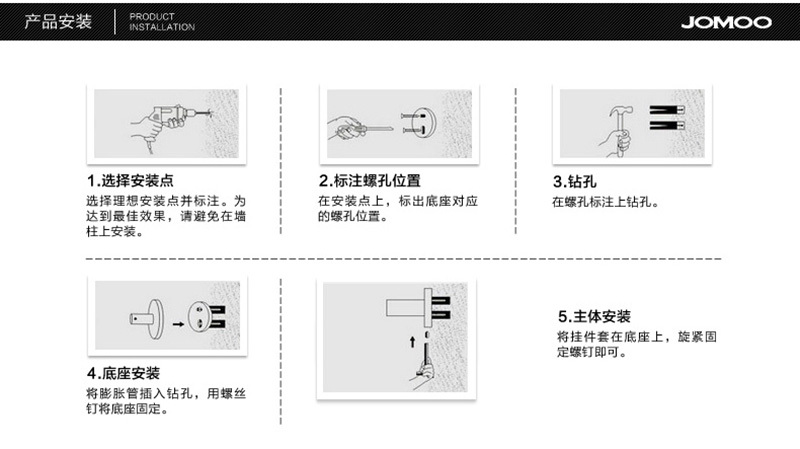 产品安装 PRODUCT INSTALLATION

JOMOO

1.选择安装点
选择理想安装点并标注。为达到最佳效果，请避免在墙柱上安装。

2.标注螺孔位置
在安装点上，标出底座对应的螺孔位置。

3.钻孔
在螺孔标注上钻孔。

4.底座安装
将膨胀管插入钻孔，用螺丝钉将底座固定。

5.主体安装
将挂件套在底座上，旋紧固定螺钉即可。