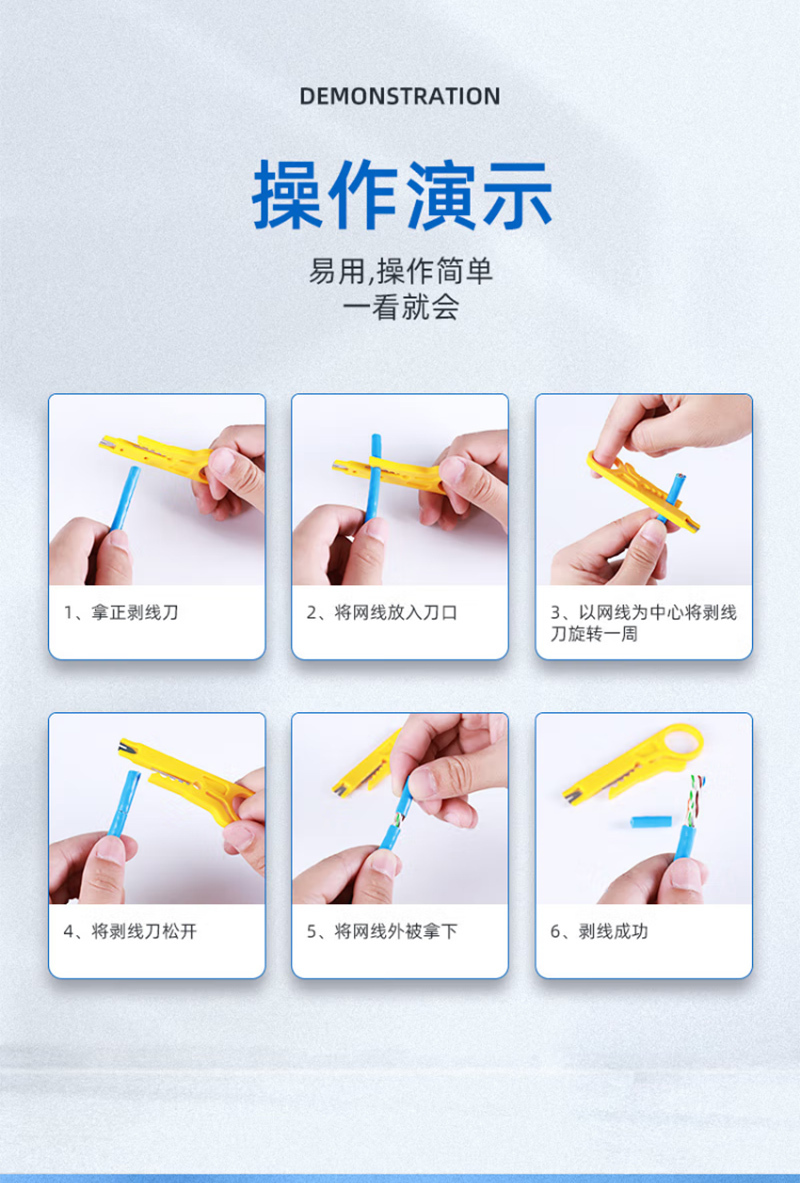 DEMONSTRATION

操作演示

易用,操作简单
一看就会

1、拿正剥线刀

2、将网线放入刀口

3、以网线为中心将剥线刀旋转一周

4、将剥线刀松开

5、将网线外被拿下

6、剥线成功