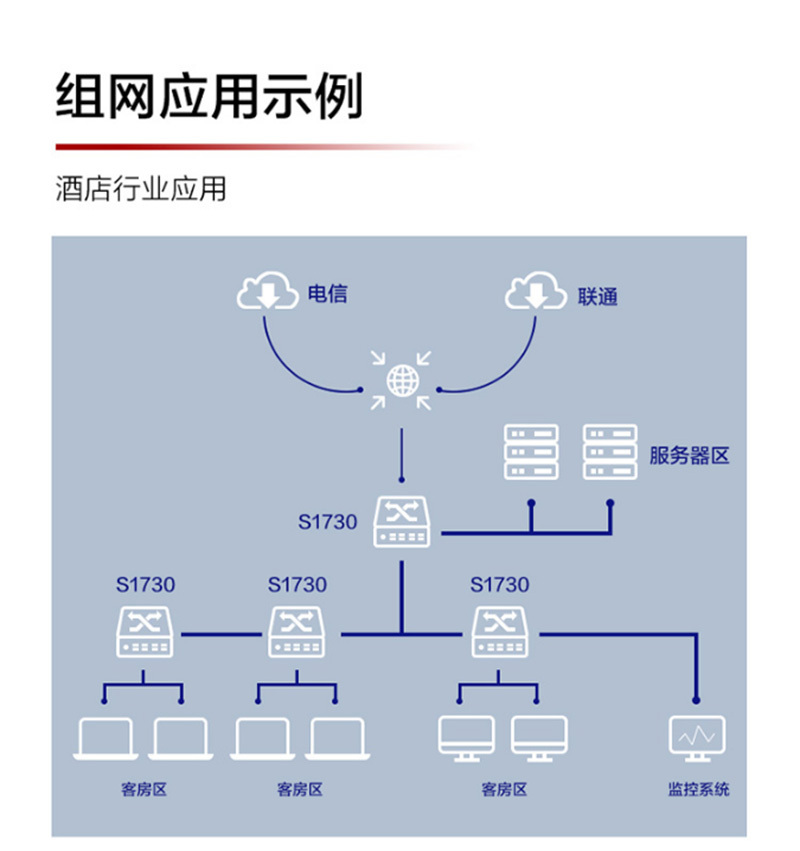 组网应用示例

酒店行业应用

电信

联通

服务器区

S1730

S1730

S1730

S1730

客房区

客房区

客房区

监控系统