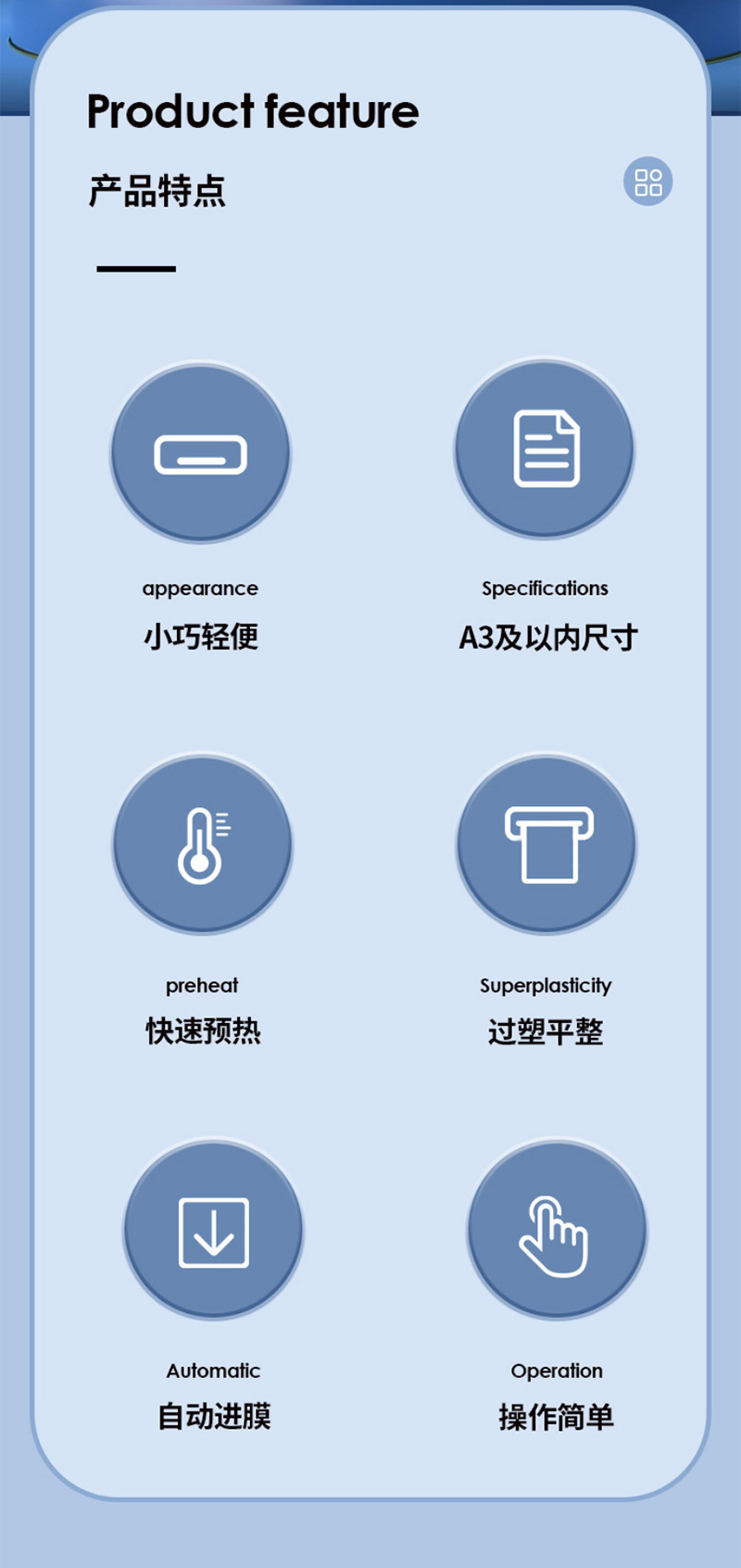 Product feature

产品特点

appearance

小巧轻便

Specifications

A3及以内尺寸

preheat

快速预热

Superplasticity

过塑平整

Automatic

自动进膜

Operation

操作简单