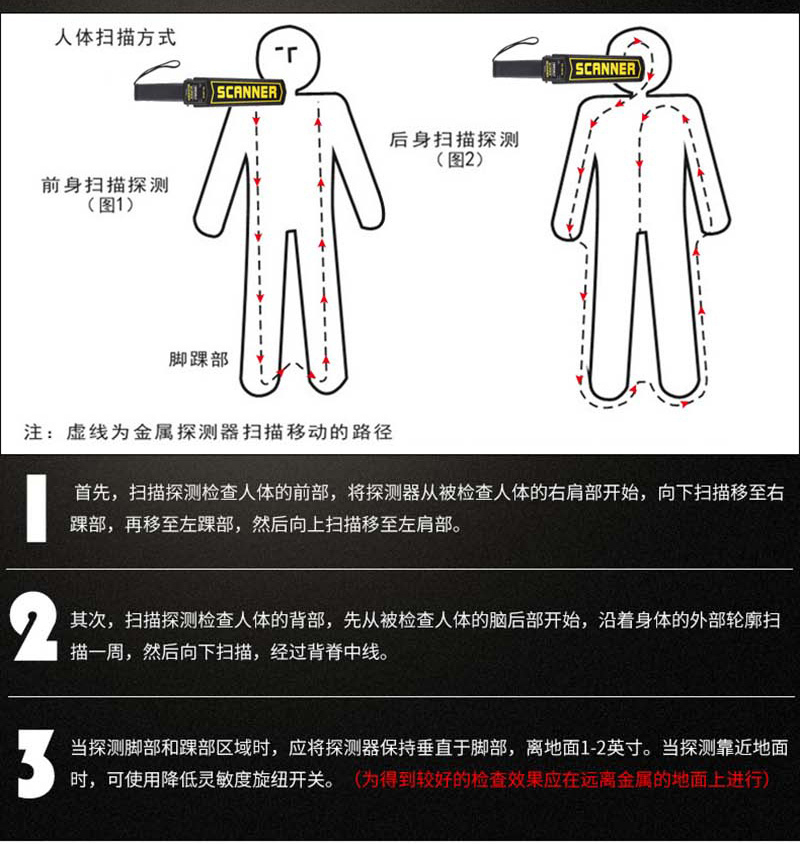 人体扫描方式

SCANNER

前身扫描探测
（图1）

脚踝部

SCANNER

后身扫描探测
（图2）

注：虚线为金属探测器扫描移动的路径

1 首先，扫描探测检查人体的前部，将探测器从被检查人体的右肩部开始，向下扫描移至右踝部，再移至左踝部，然后向上扫描移至左肩部。

2 其次，扫描探测检查人体的背部，先从被检查人体的脑后部开始，沿着身体的外部轮廓扫描一周，然后向下扫描，经过背脊中线。

3 当探测脚部和踝部区域时，应将探测器保持垂直于脚部，离地面1-2英寸。当探测靠近地面时，可使用降低灵敏度旋纽开关。（为得到较好的检查效果应在远离金属的地面上进行）